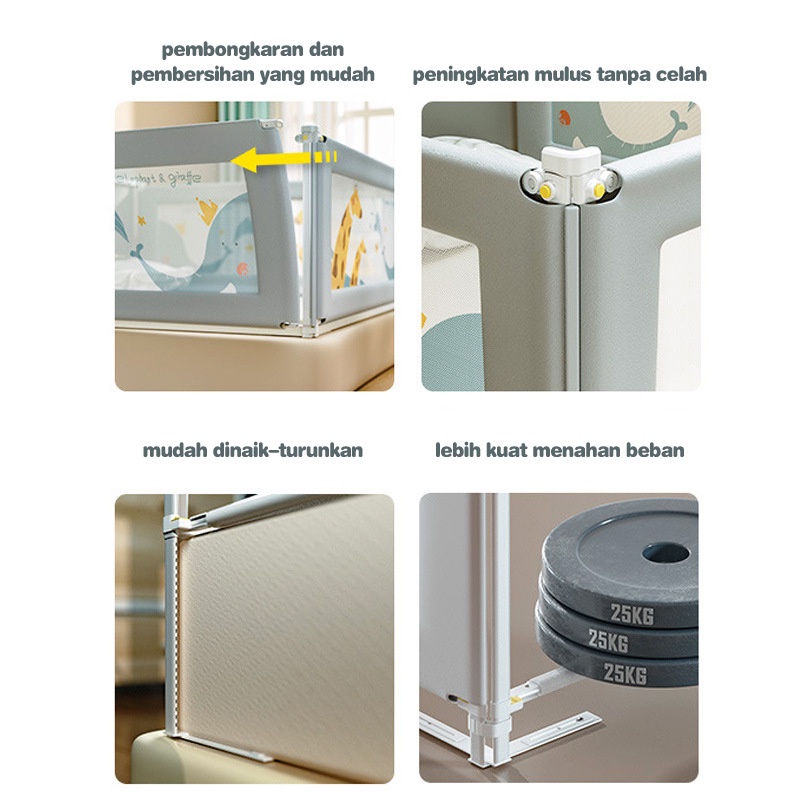 pembongkaran dan pembersihan yang mudah

Elephant & giraffe

peningkatan mulus tanpa celah

mudah dinaik-turunkan

lebih kuat menahan beban

25KG

25KG

25KG