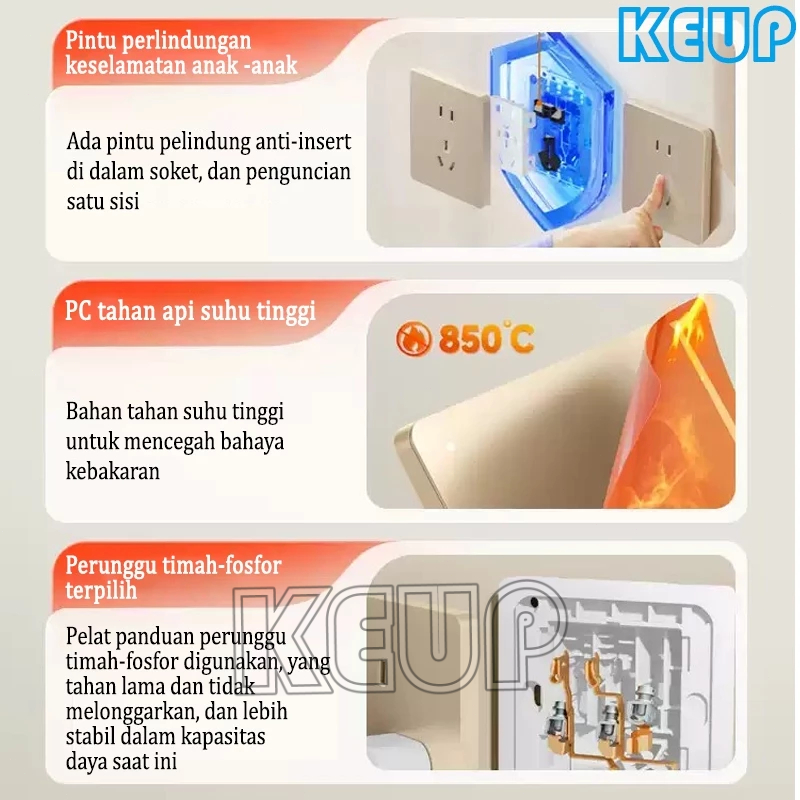 KEUP

Pintu perlindungan keselamatan anak -anak

Ada pintu pelindung anti-insert di dalam soket, dan penguncian satu sisi

PC tahan api suhu tinggi

850°C

Bahan tahan suhu tinggi untuk mencegah bahaya kebakaran

Perunggu timah-fosfor terpilih

KEUP

Pelat panduan perunggu timah-fosfor digunakan, yang tahan lama dan tidak melonggarkan, dan lebih stabil dalam kapasitas daya saat ini