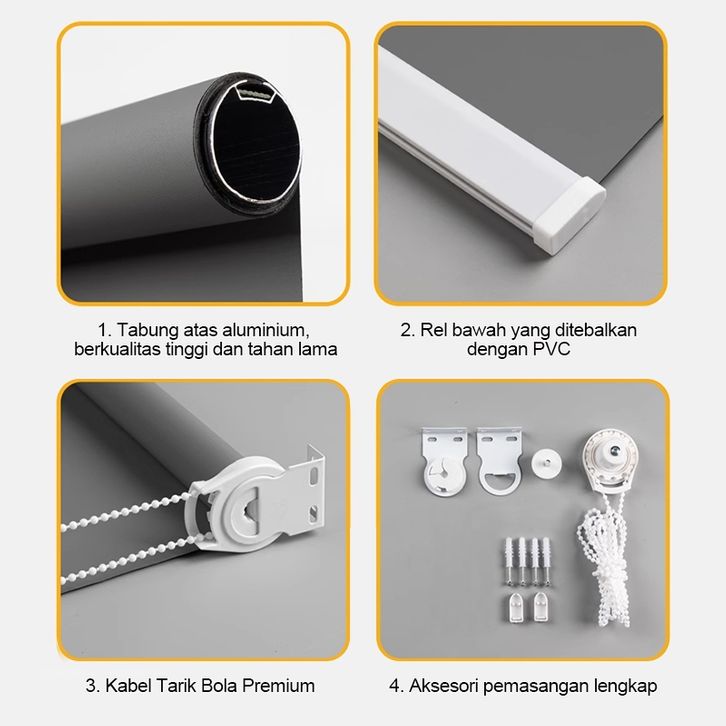 1. Tabung atas aluminium, berkualitas tinggi dan tahan lama

2. Rel bawah yang ditebalkan dengan PVC

3. Kabel Tarik Bola Premium

4. Aksesori pemasangan lengkap