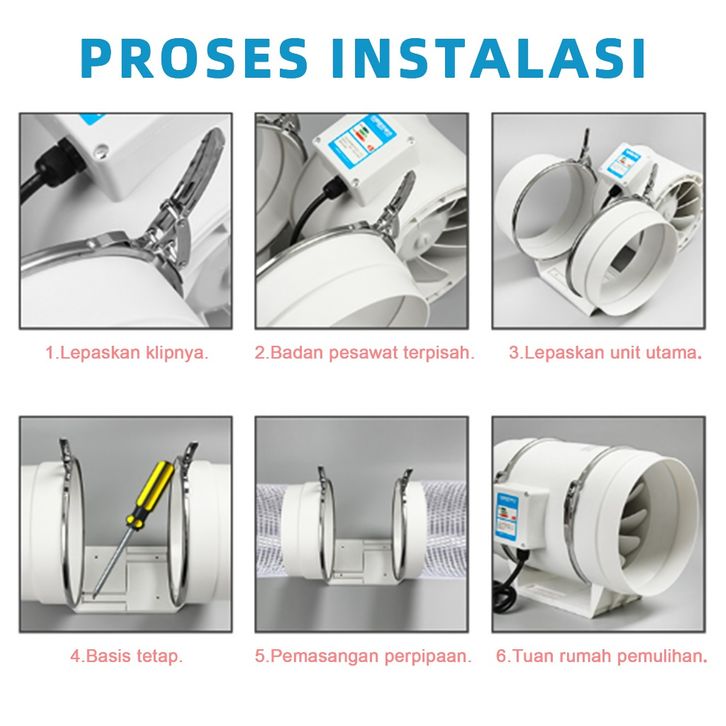 PROSES INSTALASI

1.Lepaskan klipnya.

2.Badan pesawat terpisah.

3.Lepaskan unit utama.

4.Basis tetap.

5.Pemasangan perpipaan.

6.Tuan rumah pemulihan.