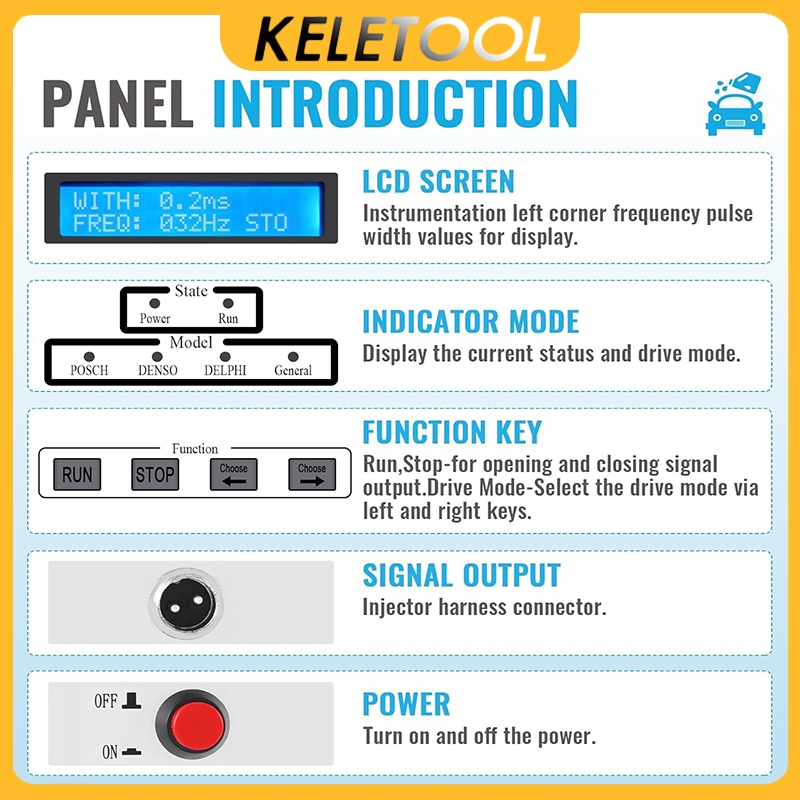 KELETOOL

PANEL INTRODUCTION

WITH: 0.2ms
FREQ: 032Hz STO

LCD SCREEN
Instrumentation left corner frequency pulse width values for display.

State
Power Run
Model
POSCH DENSO DELPHI General

INDICATOR MODE
Display the current status and drive mode.

Function
RUN STOP Choose Choose

FUNCTION KEY
Run,Stop-for opening and closing signal output.Drive Mode-Select the drive mode via left and right keys.

SIGNAL OUTPUT
Injector harness connector.

OFF
ON

POWER
Turn on and off the power.