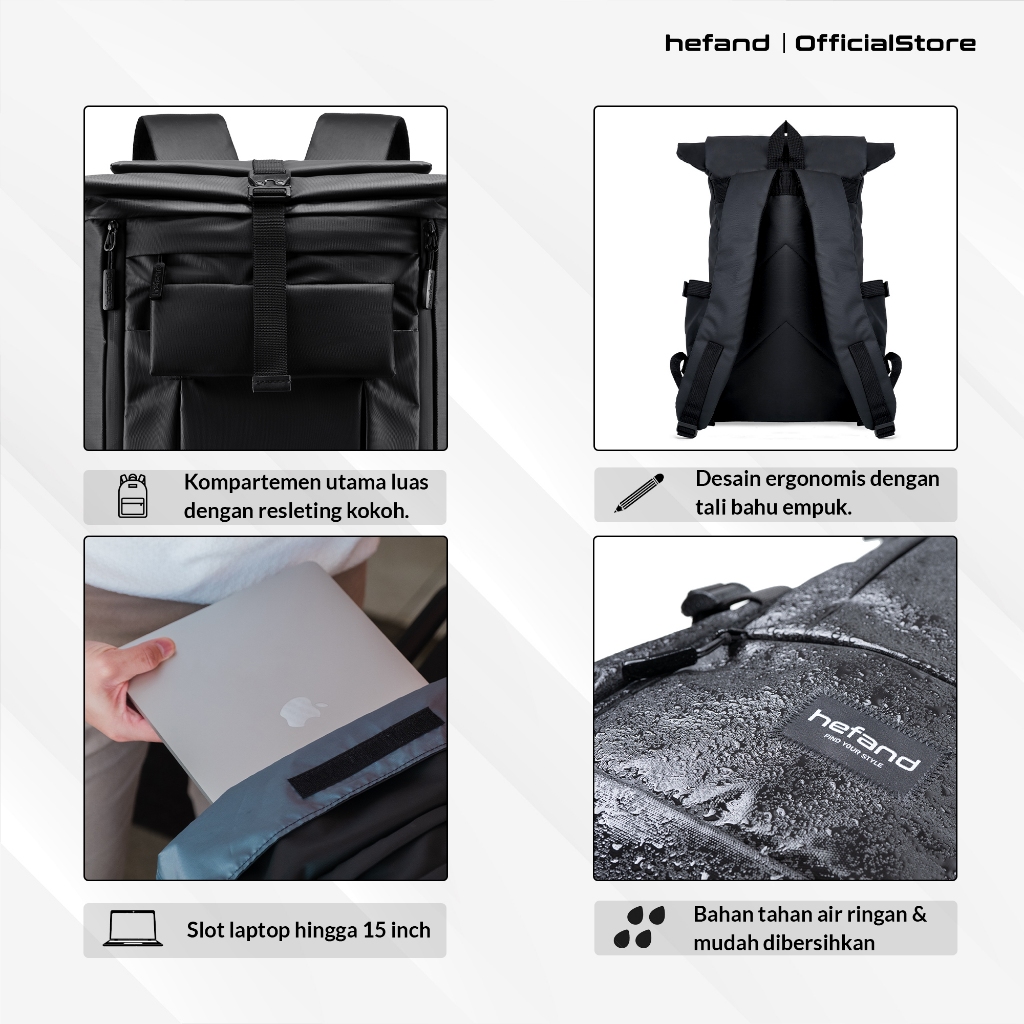 hefand | OfficialStore

Kompartemen utama luas dengan resleting kokoh.

Desain ergonomis dengan tali bahu empuk.

Slot laptop hingga 15 inch

hefand
FIND YOUR STYLE

Bahan tahan air ringan & mudah dibersihkan