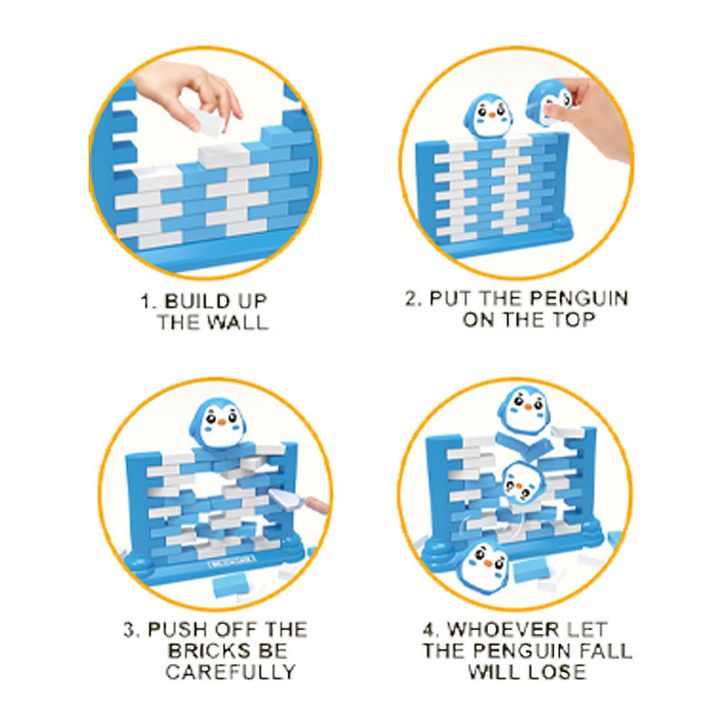 1. BUILD UP THE WALL

2. PUT THE PENGUIN ON THE TOP

3. PUSH OFF THE BRICKS BE CAREFULLY

4. WHOEVER LET THE PENGUIN FALL WILL LOSE