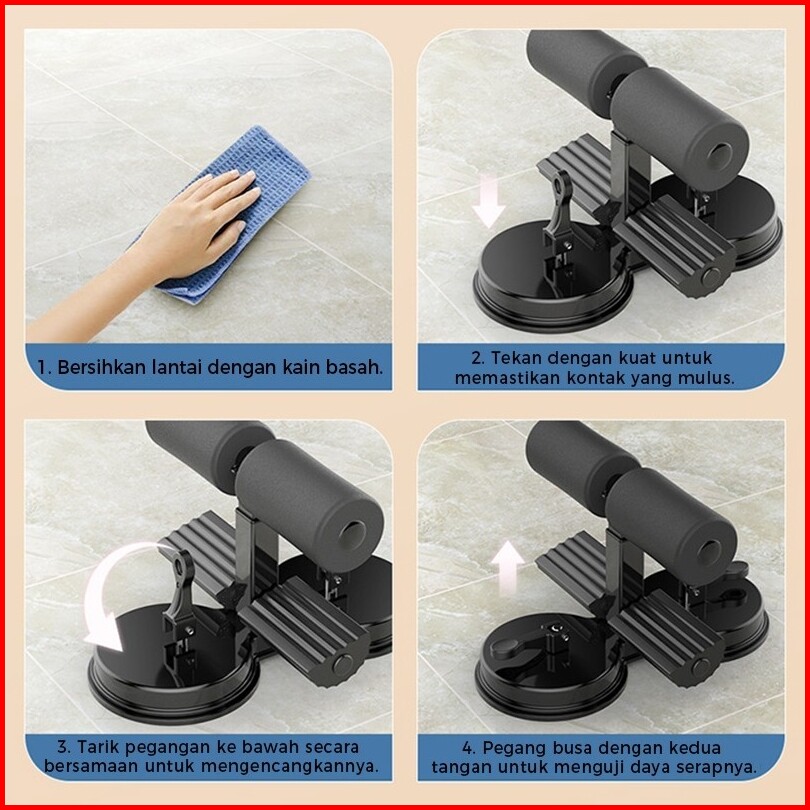 1. Bersihkan lantai dengan kain basah.

2. Tekan dengan kuat untuk memastikan kontak yang mulus.

3. Tarik pegangan ke bawah secara bersamaan untuk mengencangkannya.

4. Pegang busa dengan kedua tangan untuk menguji daya serapnya.