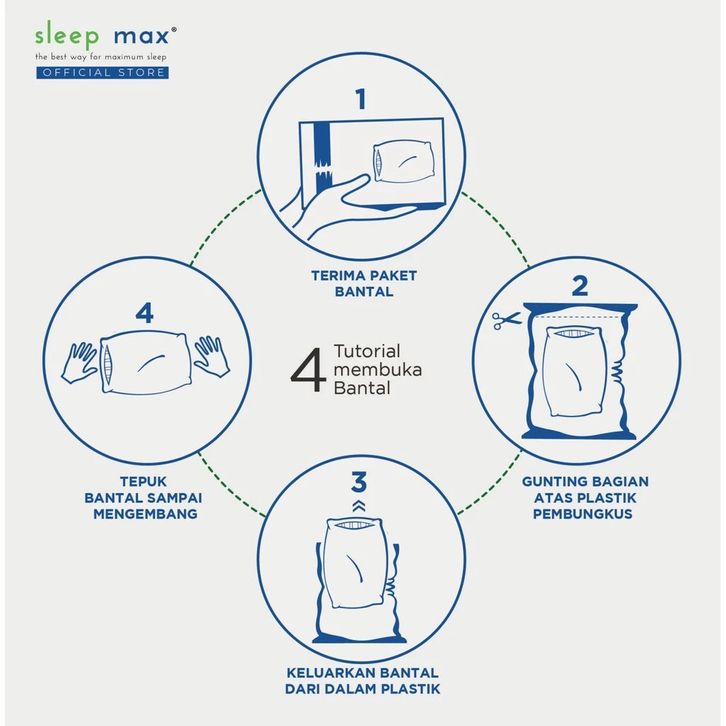 sleep max®
the best way for maximum sleep
OFFICIAL STORE

4 Tutorial membuka Bantal

1
TERIMA PAKET BANTAL

2
GUNTING BAGIAN ATAS PLASTIK PEMBUNGKUS

3
KELUARKAN BANTAL DARI DALAM PLASTIK

4
TEPUK BANTAL SAMPAI MENGEMBANG