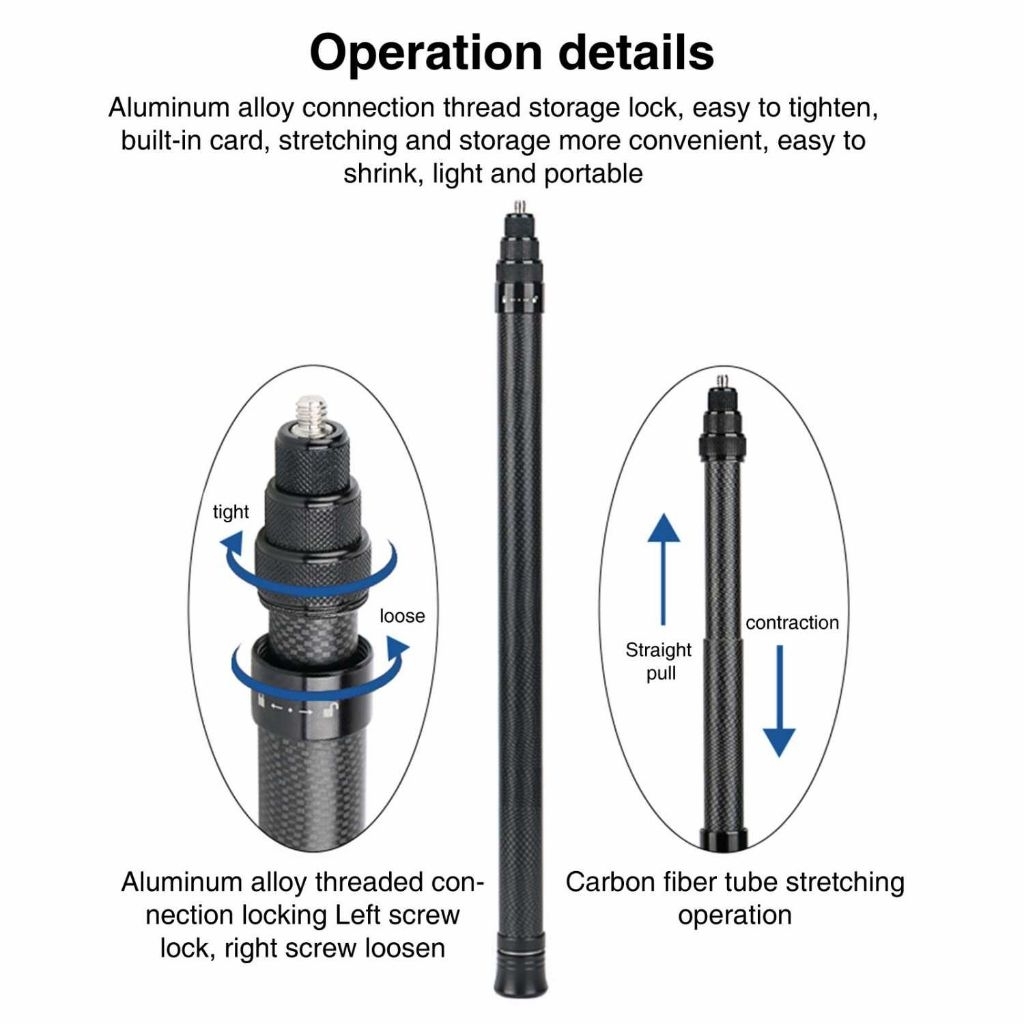 Operation details

Aluminum alloy connection thread storage lock, easy to tighten, built-in card, stretching and storage more convenient, easy to shrink, light and portable

tight

loose

Straight pull

contraction

Aluminum alloy threaded connection locking Left screw lock, right screw loosen

Carbon fiber tube stretching operation