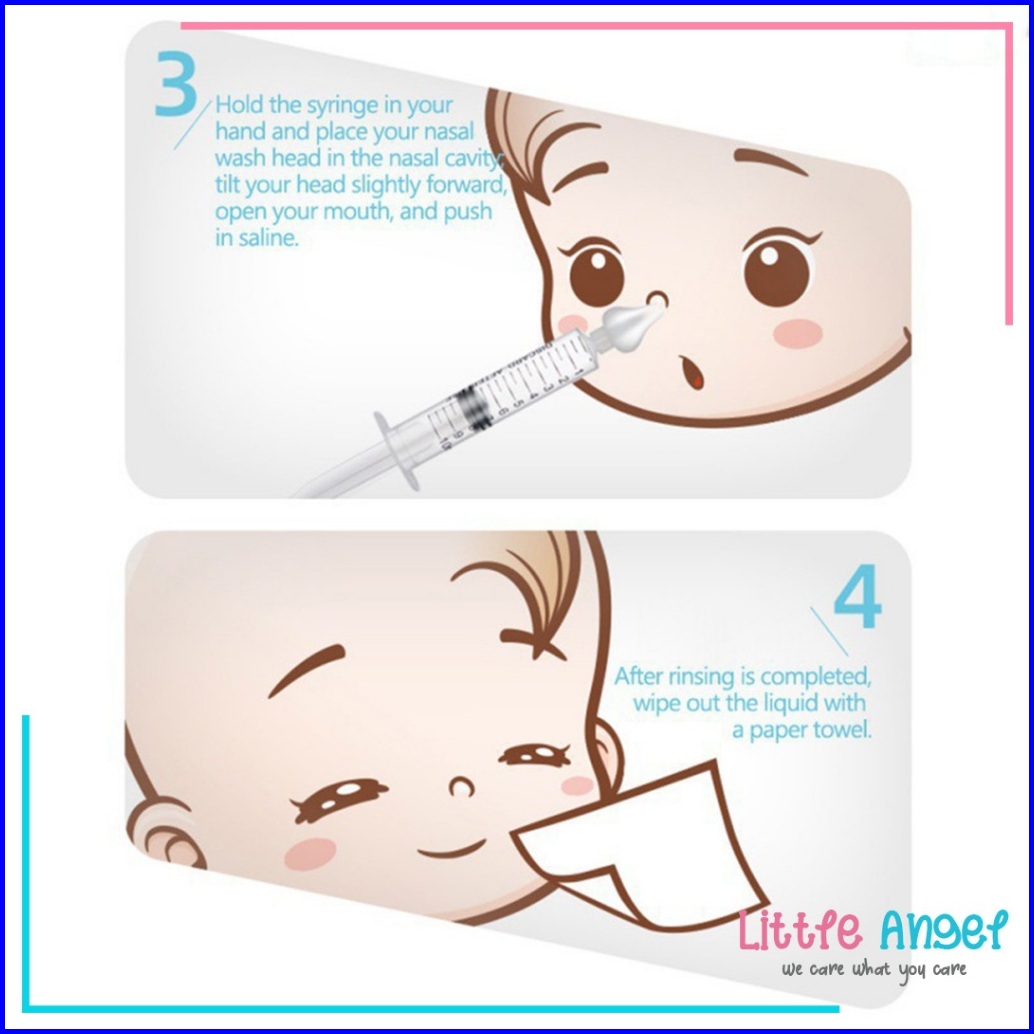 3

Hold the syringe in your hand and place your nasal wash head in the nasal cavity, tilt your head slightly forward, open your mouth, and push in saline.

4

After rinsing is completed, wipe out the liquid with a paper towel.

Little Angel
we care what you care