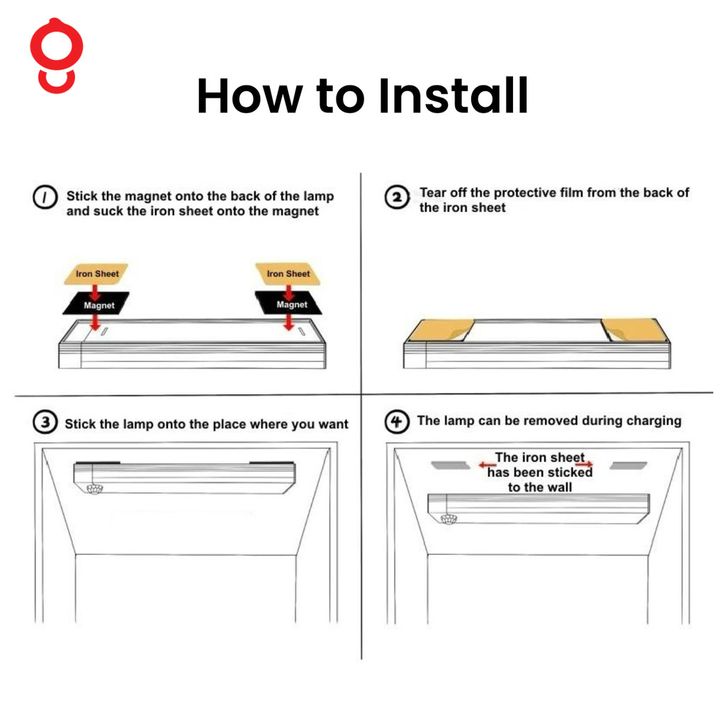 How to Install

1 Stick the magnet onto the back of the lamp and suck the iron sheet onto the magnet

Iron Sheet
Magnet
Iron Sheet
Magnet

2 Tear off the protective film from the back of the iron sheet

3 Stick the lamp onto the place where you want

4 The lamp can be removed during charging

The iron sheet has been sticked to the wall