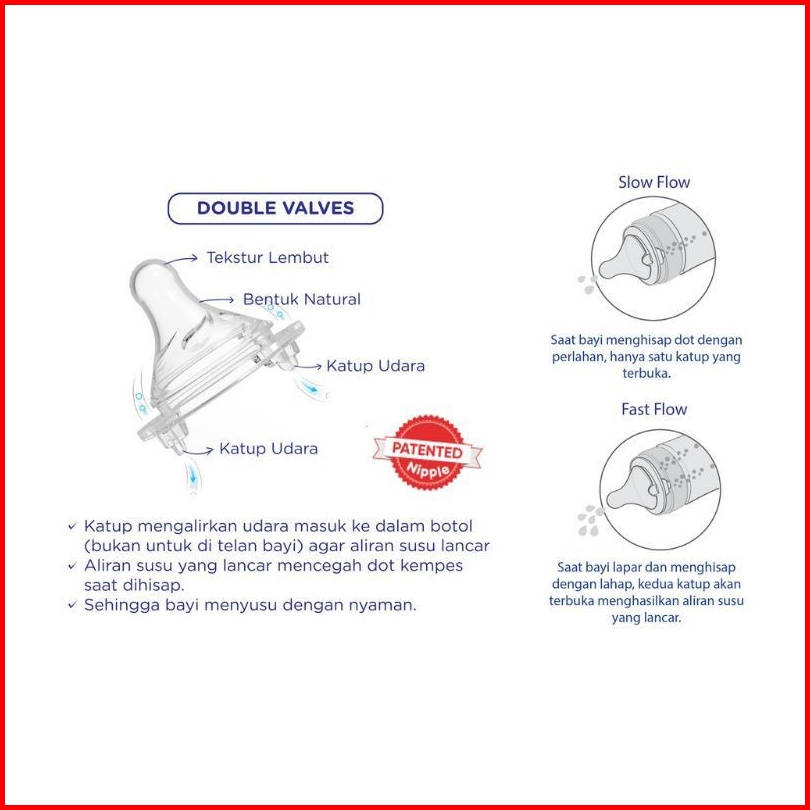 DOUBLE VALVES

Tekstur Lembut

Bentuk Natural

Katup Udara

Katup Udara

PATENTED
Nipple

✓ Katup mengalirkan udara masuk ke dalam botol (bukan untuk di telan bayi) agar aliran susu lancar
✓ Aliran susu yang lancar mencegah dot kempes saat dihisap.
✓ Sehingga bayi menyusu dengan nyaman.

Slow Flow

Saat bayi menghisap dot dengan perlahan, hanya satu katup yang terbuka.

Fast Flow

Saat bayi lapar dan menghisap dengan lahap, kedua katup akan terbuka menghasilkan aliran susu yang lancar.