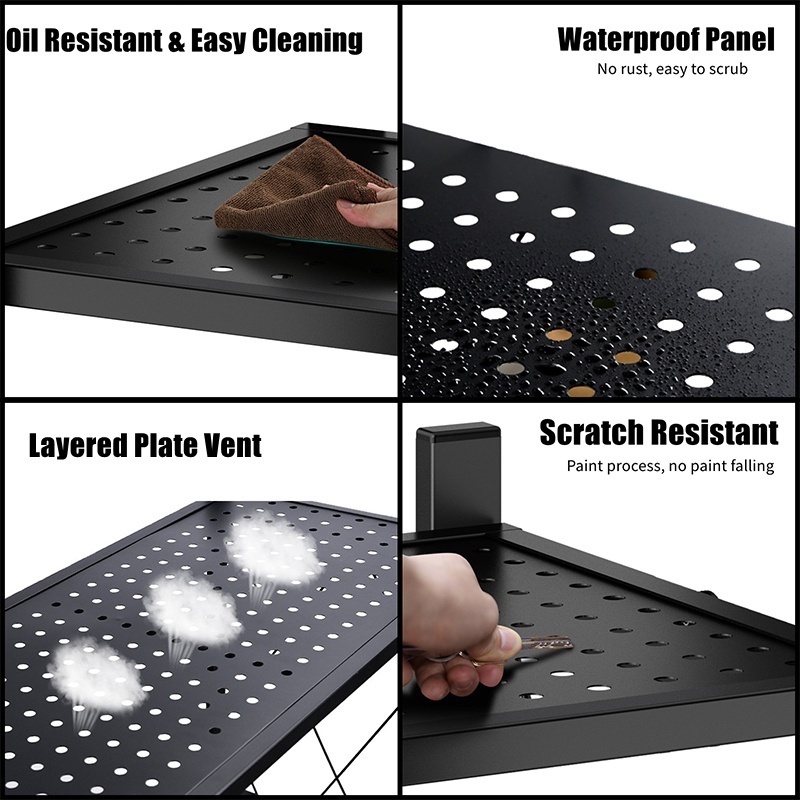 Oil Resistant & Easy Cleaning

Waterproof Panel
No rust, easy to scrub

Layered Plate Vent

Scratch Resistant
Paint process, no paint falling