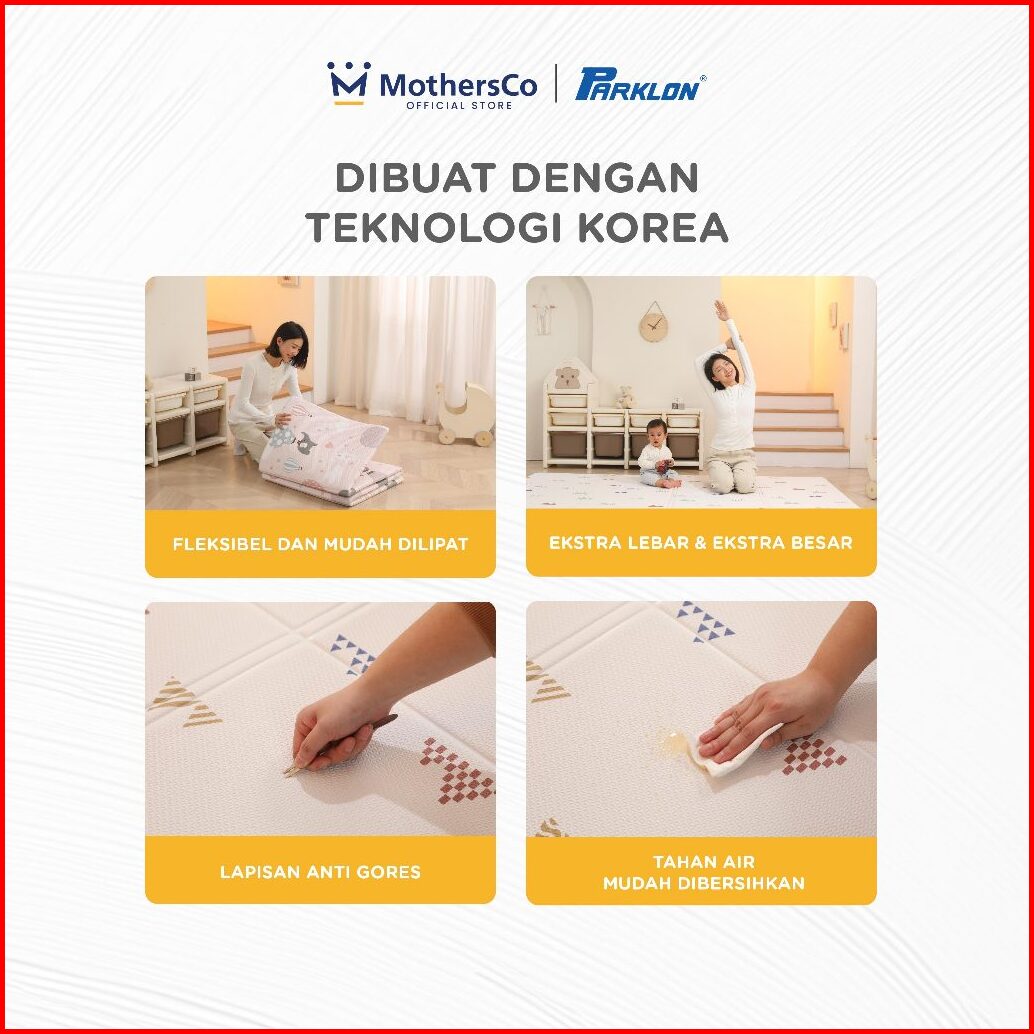 MothersCo
OFFICIAL STORE
PARKLON®

DIBUAT DENGAN TEKNOLOGI KOREA

FLEKSIBEL DAN MUDAH DILIPAT

EKSTRA LEBAR & EKSTRA BESAR

LAPISAN ANTI GORES

TAHAN AIR
MUDAH DIBERSIHKAN