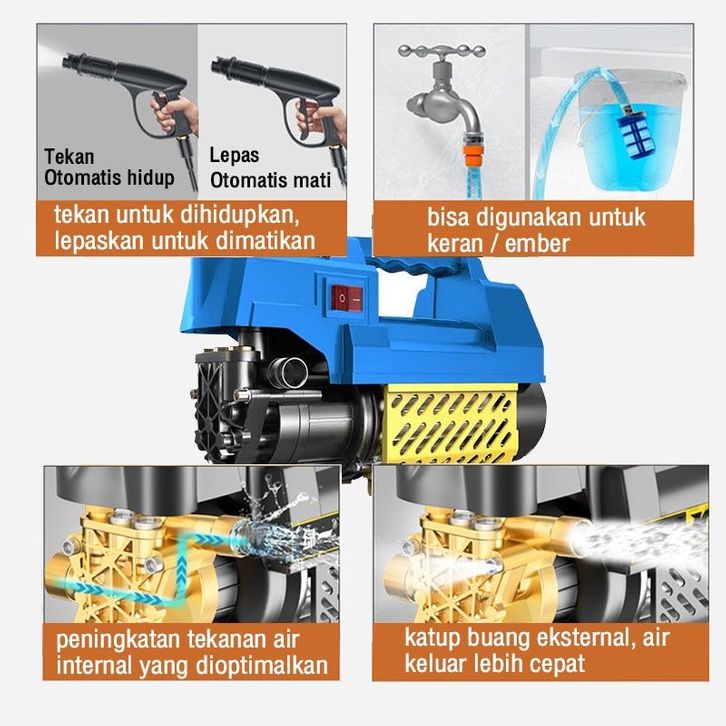 Tekan
Otomatis hidup

Lepas
Otomatis mati

tekan untuk dihidupkan, lepaskan untuk dimatikan

bisa digunakan untuk keran / ember

peningkatan tekanan air internal yang dioptimalkan

katup buang eksternal, air keluar lebih cepat