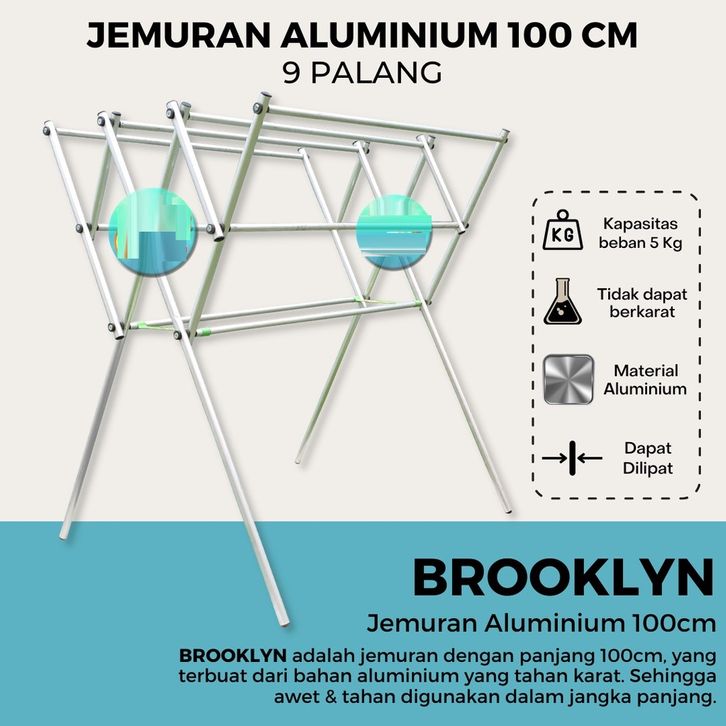 JEMURAN ALUMINIUM 100 CM
9 PALANG

KG
Kapasitas beban 5 Kg

Tidak dapat berkarat

Material Aluminium

Dapat Dilipat

BROOKLYN
Jemuran Aluminium 100cm

BROOKLYN adalah jemuran dengan panjang 100cm, yang terbuat dari bahan aluminium yang tahan karat. Sehingga awet & tahan digunakan dalam jangka panjang.