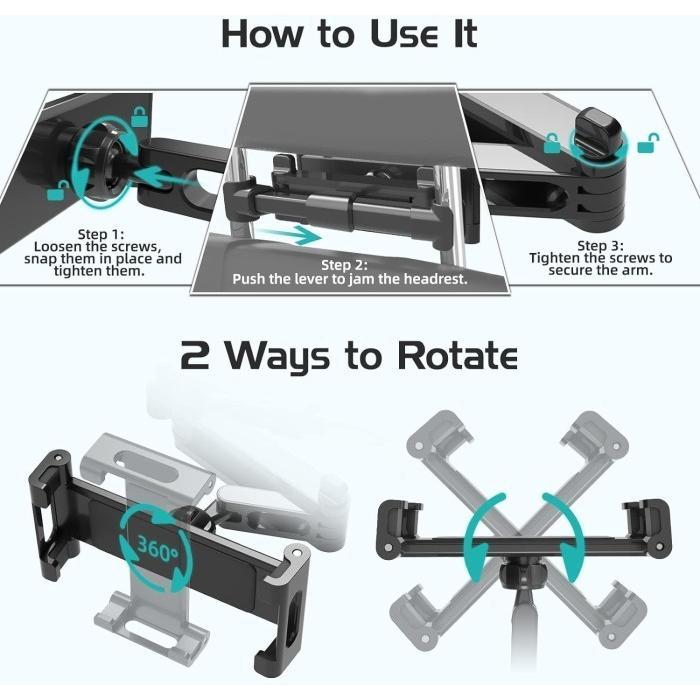 How to Use It

Step 1:
Loosen the screws, snap them in place and tighten them.

Step 2:
Push the lever to jam the headrest.

Step 3:
Tighten the screws to secure the arm.

2 Ways to Rotate

360°