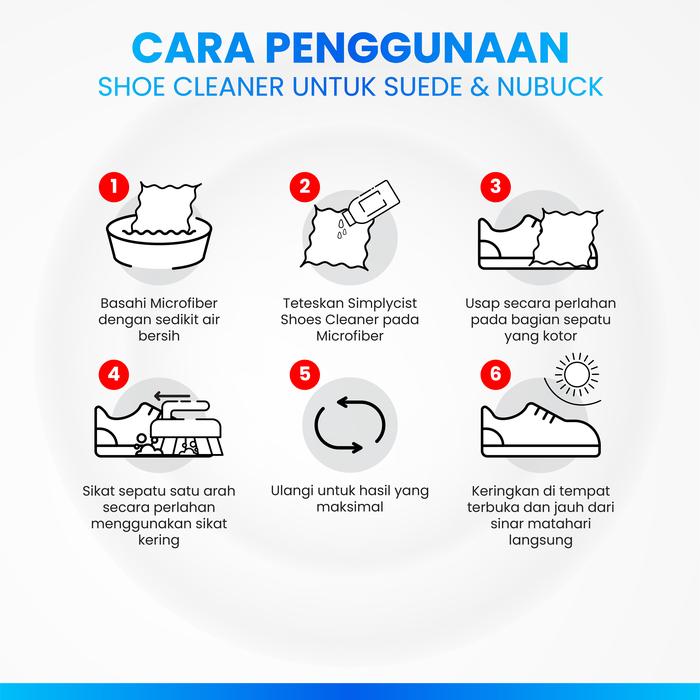 CARA PENGGUNAAN
SHOE CLEANER UNTUK SUEDE & NUBUCK

1
Basahi Microfiber dengan sedikit air bersih

2
Teteskan Simplycist Shoes Cleaner pada Microfiber

3
Usap secara perlahan pada bagian sepatu yang kotor

4
Sikat sepatu satu arah secara perlahan menggunakan sikat kering

5
Ulangi untuk hasil yang maksimal

6
Keringkan di tempat terbuka dan jauh dari sinar matahari langsung