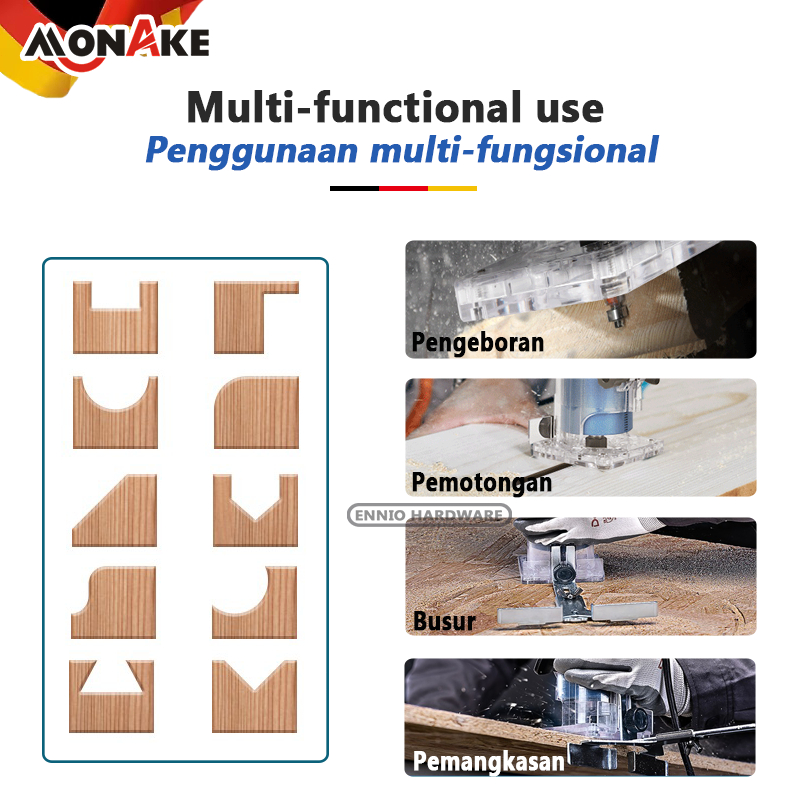 MONAKE

Multi-functional use
Penggunaan multi-fungsional

Pengeboran

Pemotongan

ENNIO HARDWARE

Busur

Pemangkasan