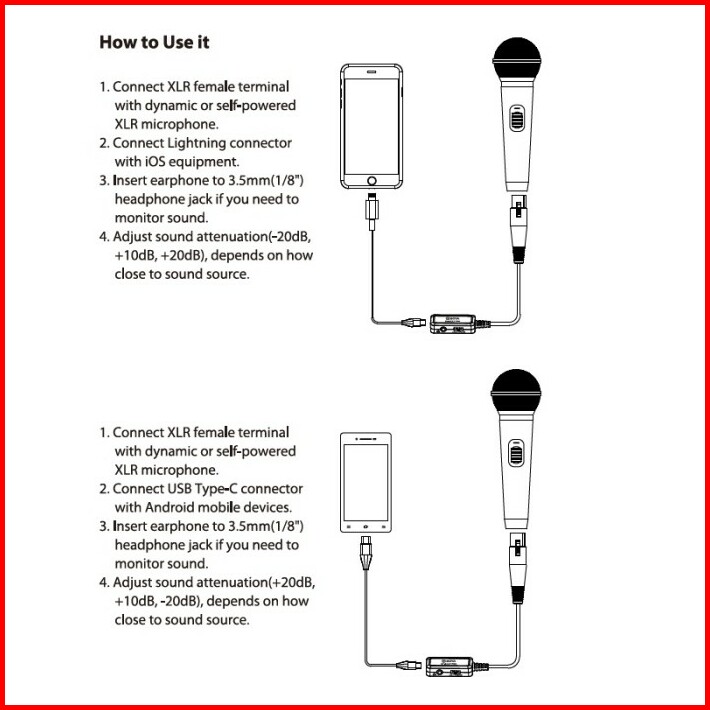 How to Use it

1. Connect XLR female terminal with dynamic or self-powered XLR microphone.
2. Connect Lightning connector with iOS equipment.
3. Insert earphone to 3.5mm(1/8") headphone jack if you need to monitor sound.
4. Adjust sound attenuation(-20dB, +10dB, +20dB), depends on how close to sound source.

1. Connect XLR female terminal with dynamic or self-powered XLR microphone.
2. Connect USB Type-C connector with Android mobile devices.
3. Insert earphone to 3.5mm(1/8") headphone jack if you need to monitor sound.
4. Adjust sound attenuation(+20dB, +10dB, -20dB), depends on how close to sound source.