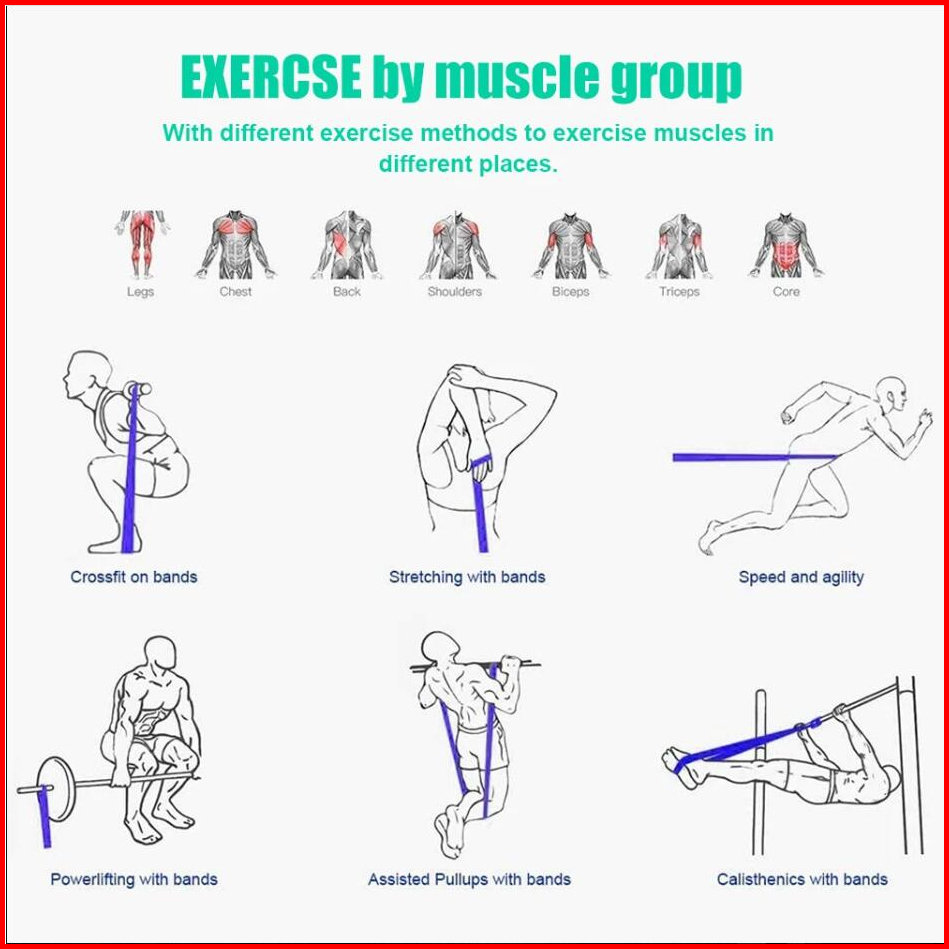 EXERCSE by muscle group

With different exercise methods to exercise muscles in different places.

Legs Chest Back Shoulders Biceps Triceps Core

Crossfit on bands

Stretching with bands

Speed and agility

Powerlifting with bands

Assisted Pullups with bands

Calisthenics with bands