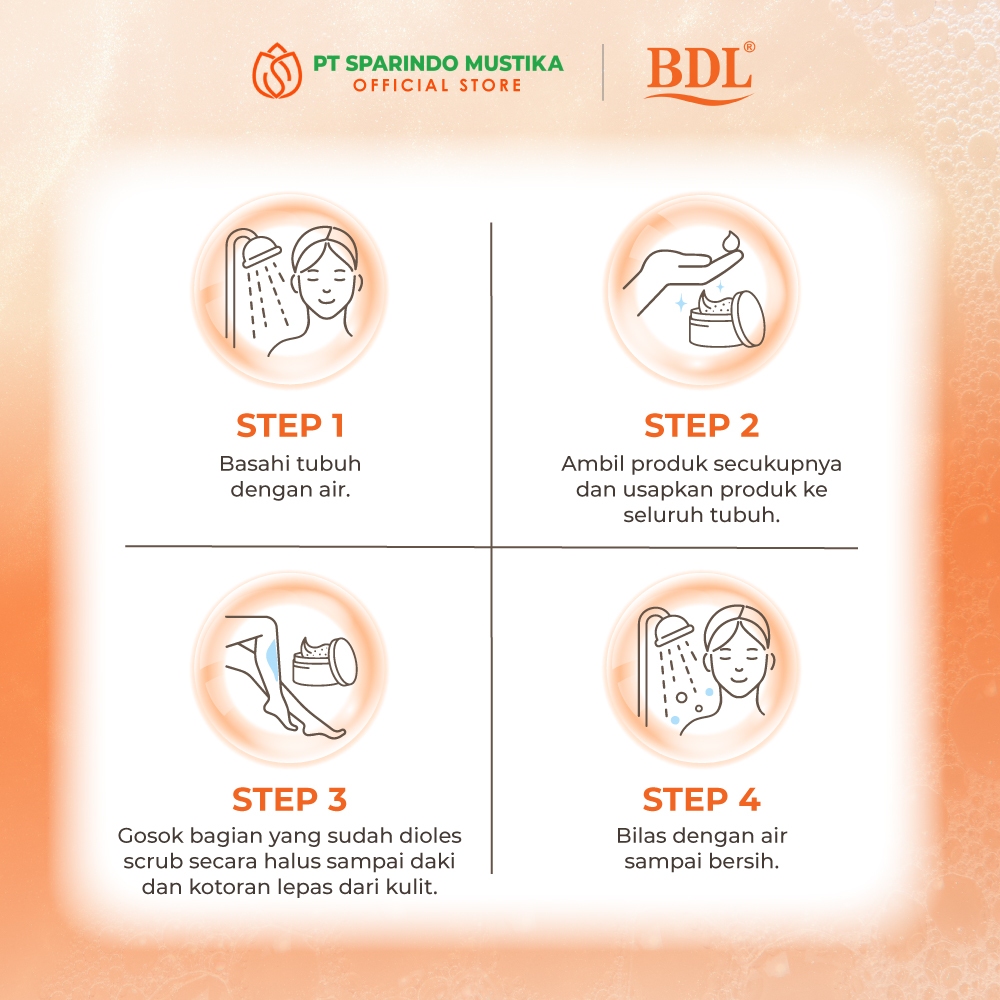 PT SPARINDO MUSTIKA
OFFICIAL STORE

BDL®

STEP 1
Basahi tubuh dengan air.

STEP 2
Ambil produk secukupnya dan usapkan produk ke seluruh tubuh.

STEP 3
Gosok bagian yang sudah dioles scrub secara halus sampai daki dan kotoran lepas dari kulit.

STEP 4
Bilas dengan air sampai bersih.