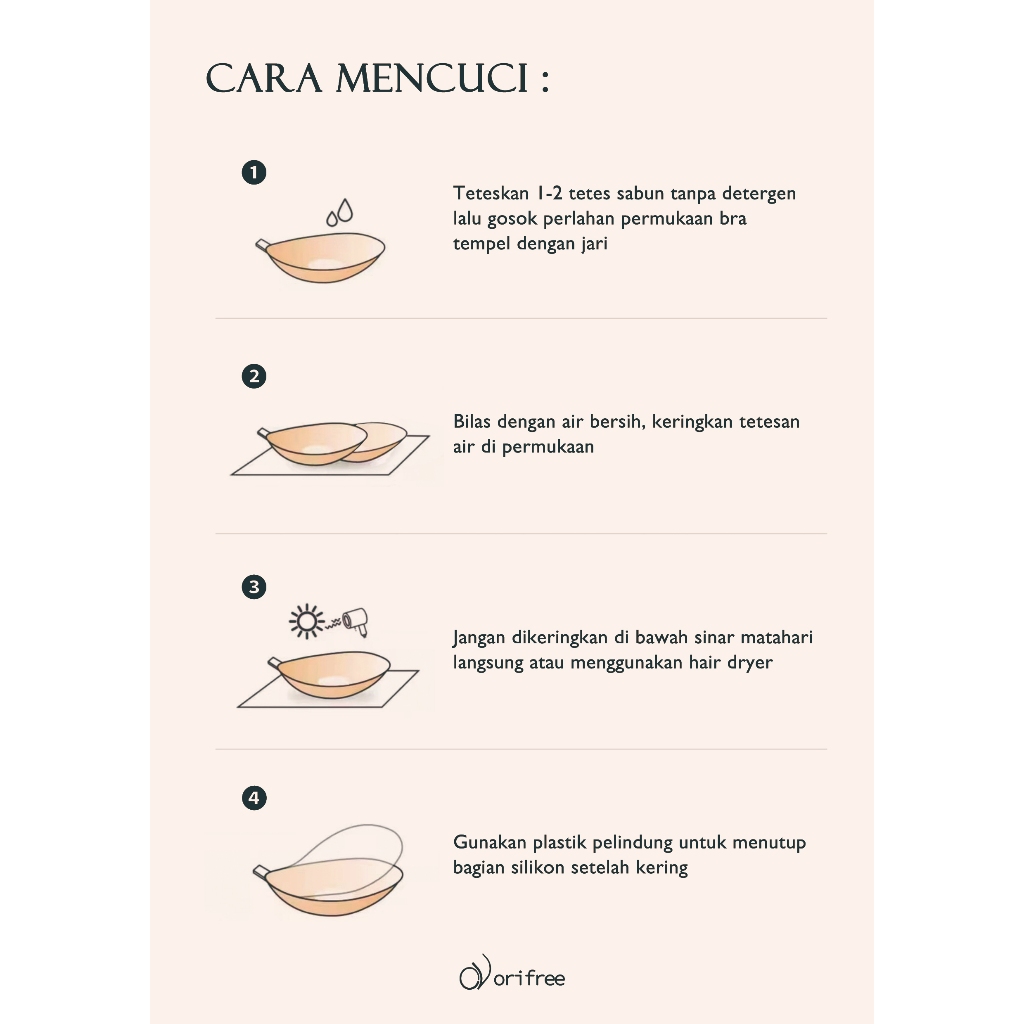 CARA MENCUCI :

1

Teteskan 1-2 tetes sabun tanpa detergen lalu gosok perlahan permukaan bra tempel dengan jari

2

Bilas dengan air bersih, keringkan tetesan air di permukaan

3

Jangan dikeringkan di bawah sinar matahari langsung atau menggunakan hair dryer

4

Gunakan plastik pelindung untuk menutup bagian silikon setelah kering

orifree