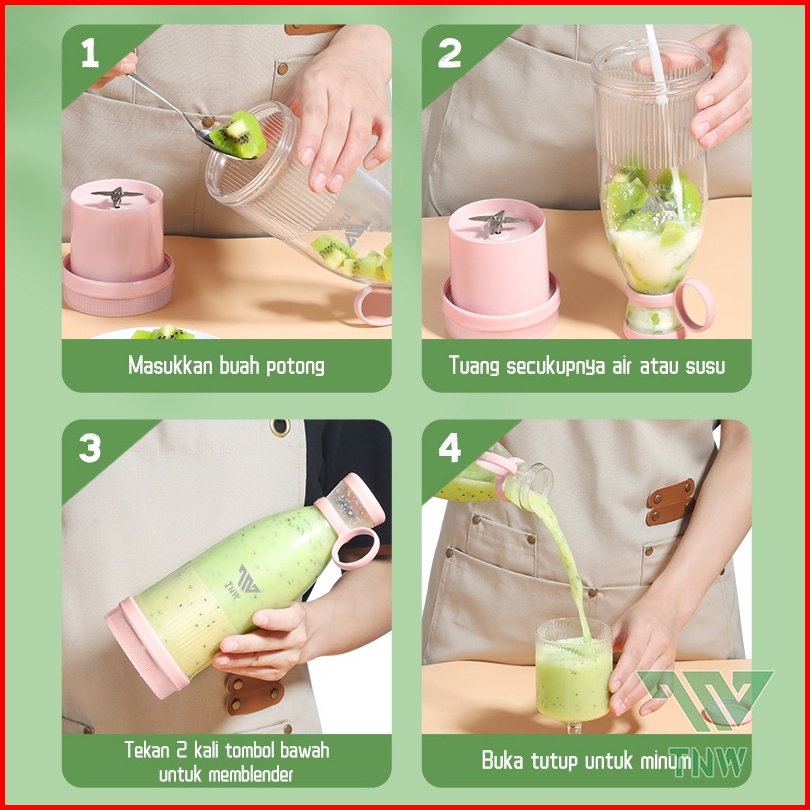 1

Masukkan buah potong

2

Tuang secukupnya air atau susu

3

TNW

Tekan 2 kali tombol bawah untuk memblender

4

Buka tutup untuk minum

TNW