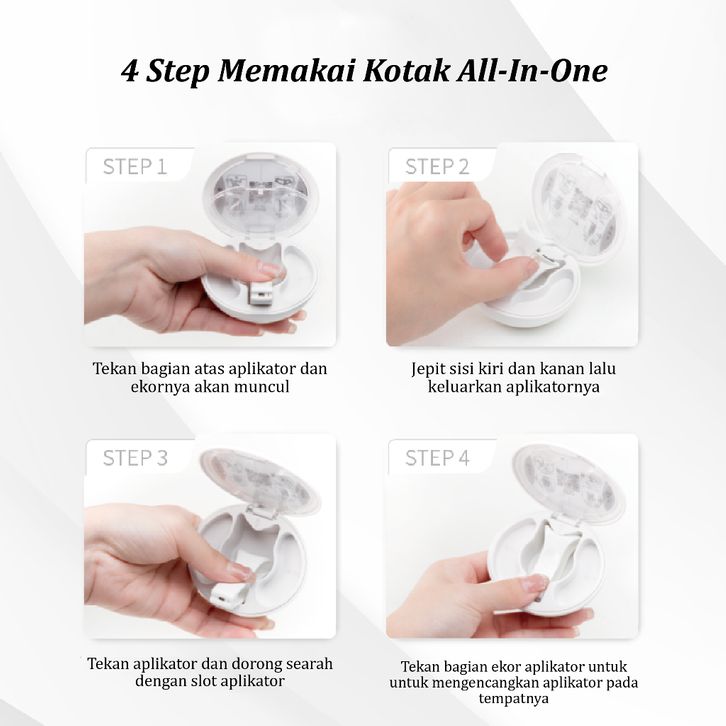 4 Step Memakai Kotak All-In-One

STEP 1

Tekan bagian atas aplikator dan ekornya akan muncul

STEP 2

Jepit sisi kiri dan kanan lalu keluarkan aplikatornya

STEP 3

Tekan aplikator dan dorong searah dengan slot aplikator

STEP 4

Tekan bagian ekor aplikator untuk untuk mengencangkan aplikator pada tempatnya