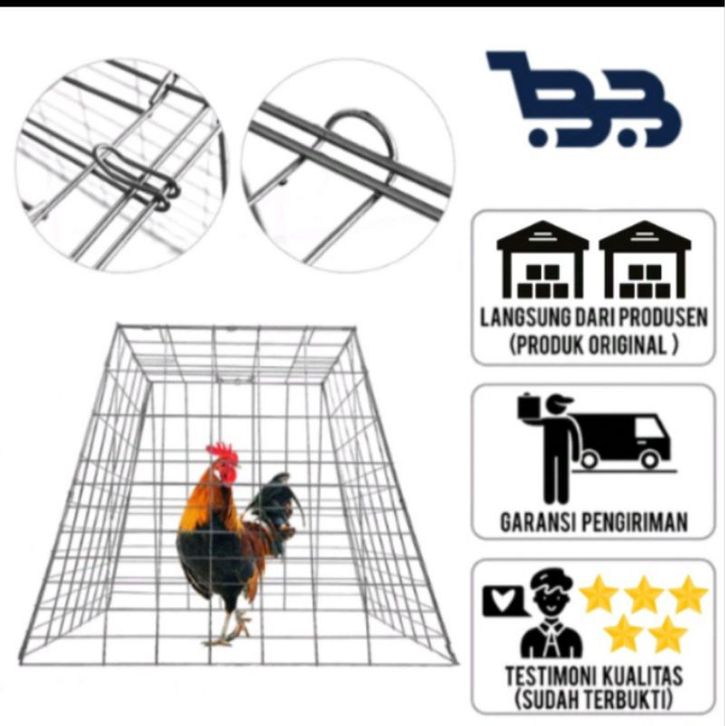 LANGSUNG DARI PRODUSEN
(PRODUK ORIGINAL )

GARANSI PENGIRIMAN

TESTIMONI KUALITAS
(SUDAH TERBUKTI)