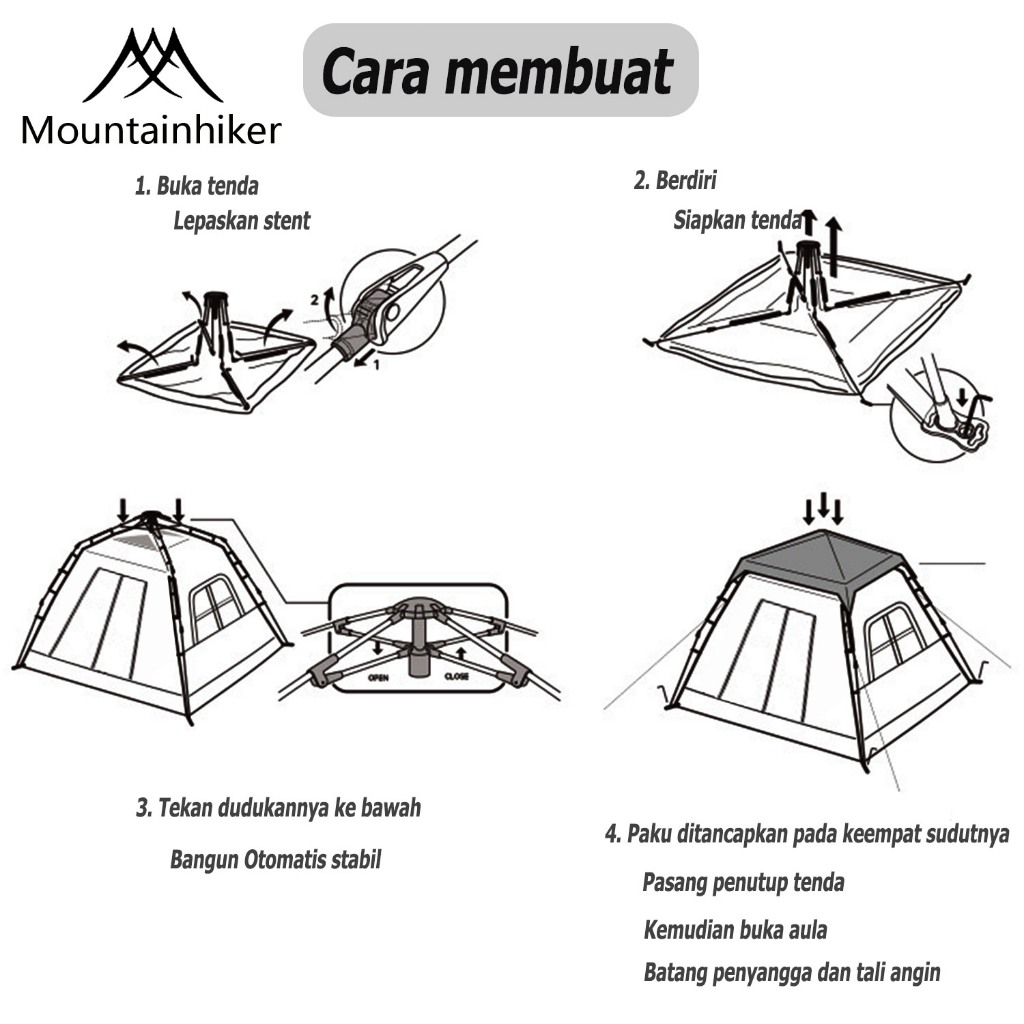 Mountainhiker

Cara membuat

1. Buka tenda
Lepaskan stent

2
1

2. Berdiri
Siapkan tenda

OPEN
CLOSE

3. Tekan dudukannya ke bawah
Bangun Otomatis stabil

4. Paku ditancapkan pada keempat sudutnya
Pasang penutup tenda
Kemudian buka aula
Batang penyangga dan tali angin