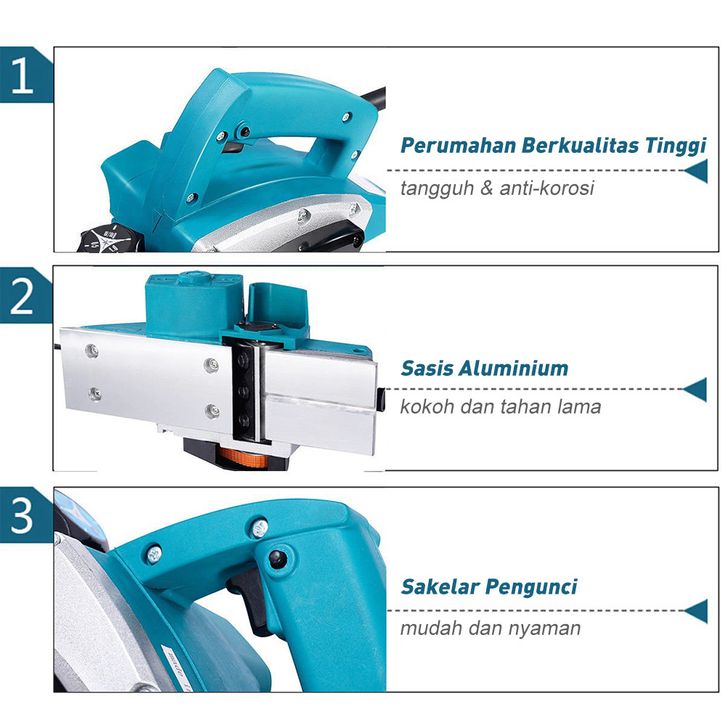 1

Perumahan Berkualitas Tinggi

tangguh & anti-korosi

2

Sasis Aluminium

kokoh dan tahan lama

3

Sakelar Pengunci

mudah dan nyaman