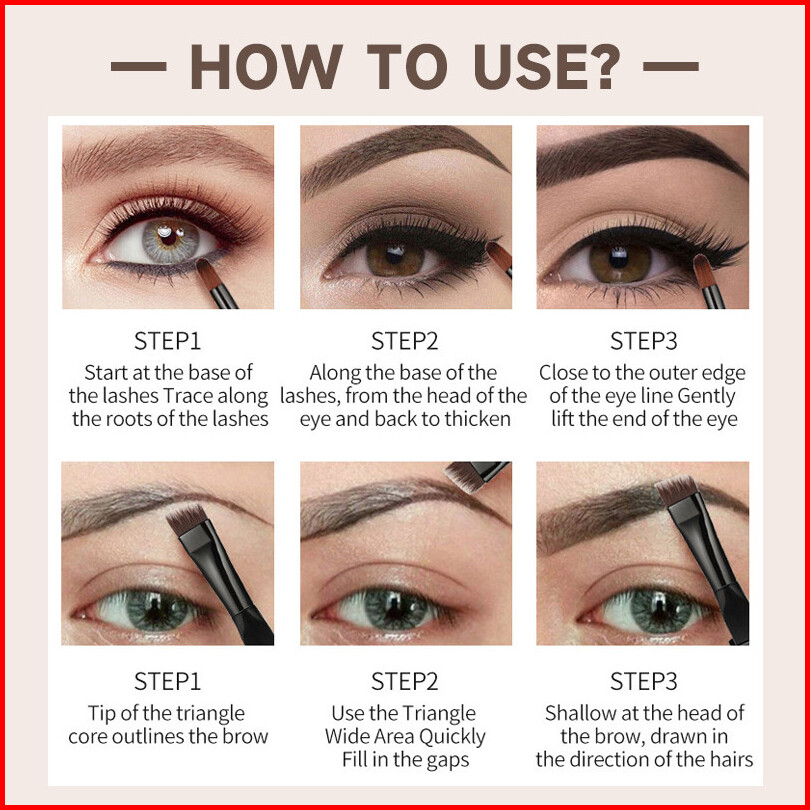 — HOW TO USE? —

STEP1
Start at the base of the lashes Trace along the roots of the lashes

STEP2
Along the base of the lashes, from the head of the eye and back to thicken

STEP3
Close to the outer edge of the eye line Gently lift the end of the eye

STEP1
Tip of the triangle core outlines the brow

STEP2
Use the Triangle Wide Area Quickly Fill in the gaps

STEP3
Shallow at the head of the brow, drawn in the direction of the hairs