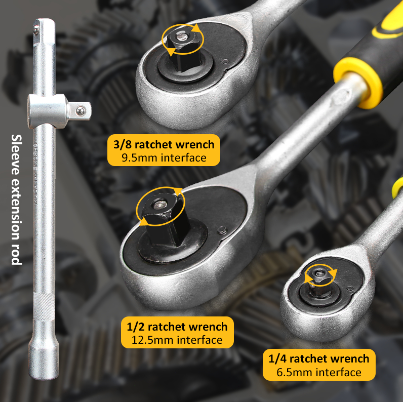 Sleeve extension rod

3/8 ratchet wrench
9.5mm interface

1/2 ratchet wrench
12.5mm interface

1/4 ratchet wrench
6.5mm interface