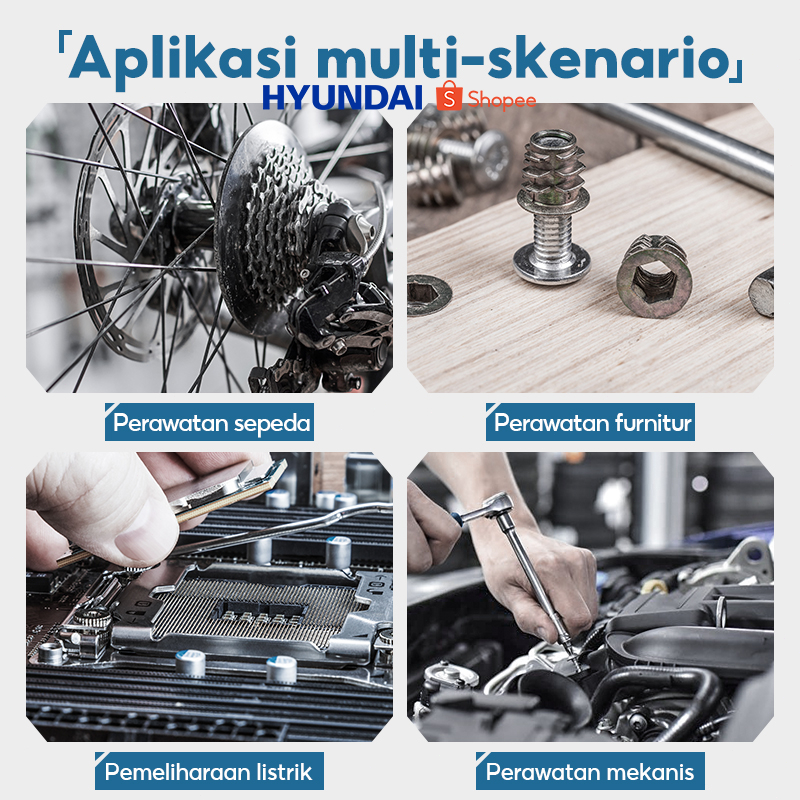 「Aplikasi multi-skenario」

HYUNDAI Shopee

Perawatan sepeda

Perawatan furnitur

Pemeliharaan listrik

Perawatan mekanis