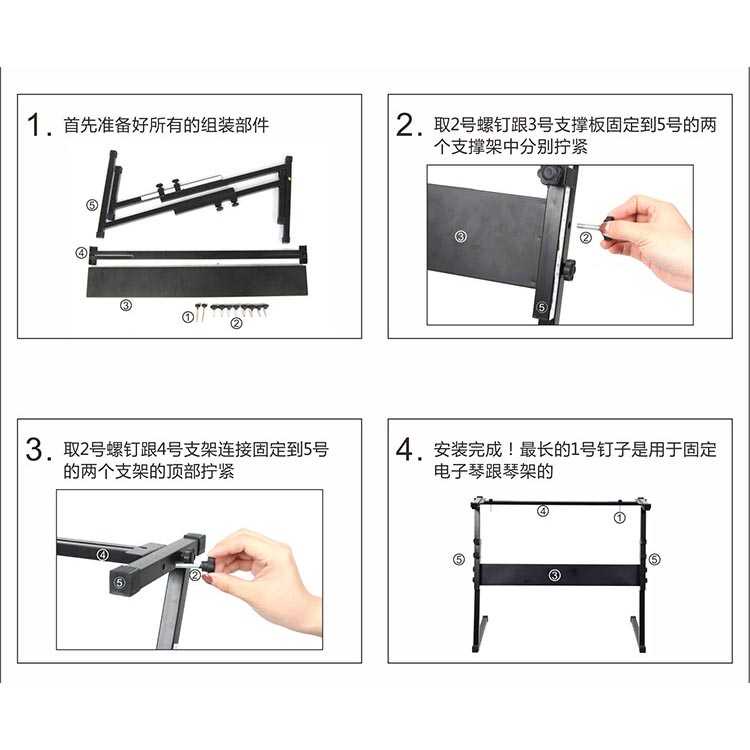 1. 首先准备好所有的组装部件

⑤

④

③

①

②

2. 取2号螺钉跟3号支撑板固定到5号的两个支撑架中分别拧紧

③

②

⑤

3. 取2号螺钉跟4号支架连接固定到5号的两个支架的顶部拧紧

④

⑤

②

4. 安装完成！最长的1号钉子是用于固定电子琴跟琴架的

④

①

⑤

③

⑤