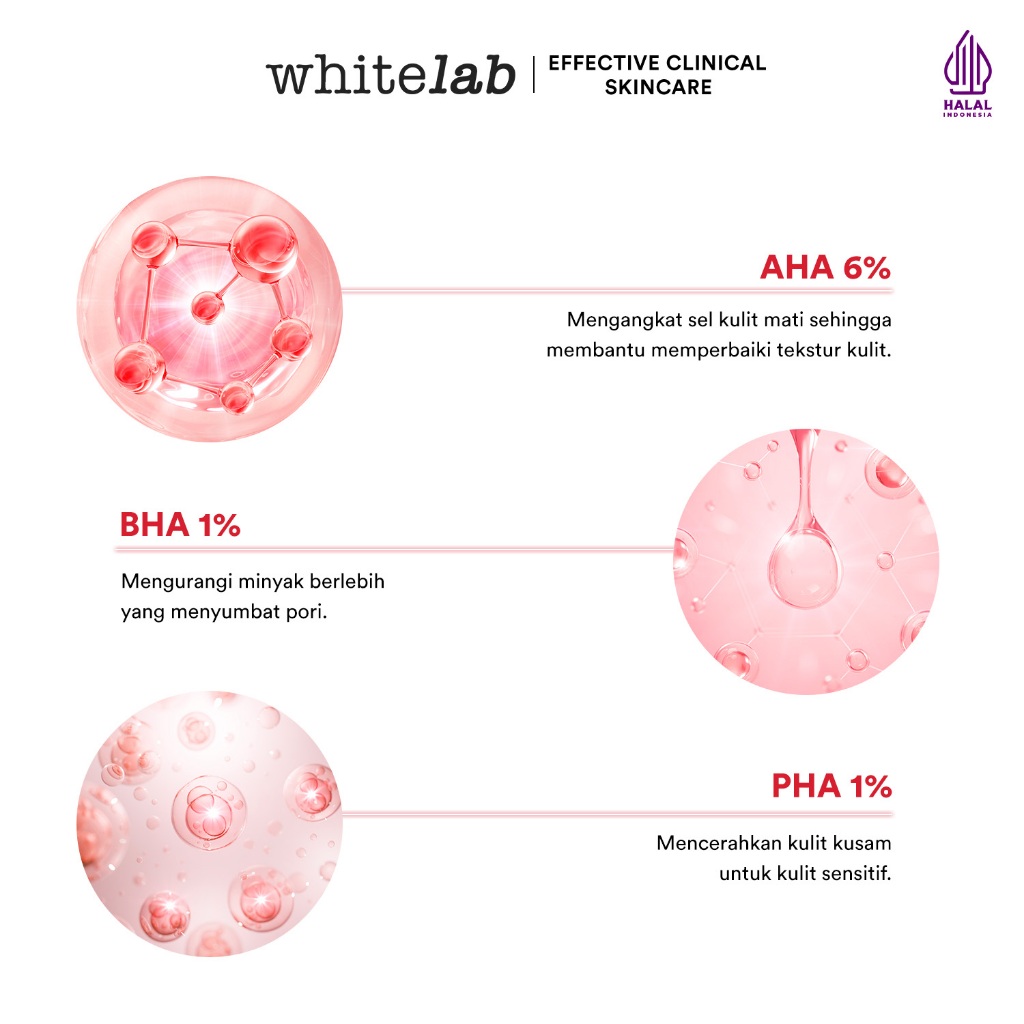 whitelab | EFFECTIVE CLINICAL SKINCARE

HALAL
INDONESIA

AHA 6%

Mengangkat sel kulit mati sehingga membantu memperbaiki tekstur kulit.

BHA 1%

Mengurangi minyak berlebih yang menyumbat pori.

PHA 1%

Mencerahkan kulit kusam untuk kulit sensitif.