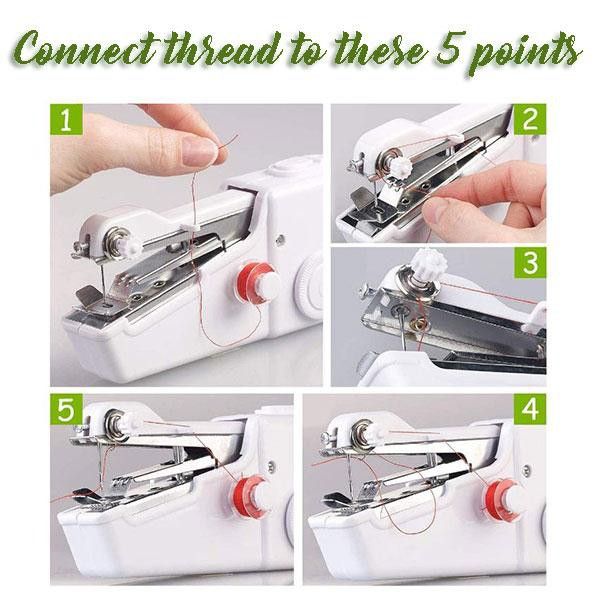 Connect thread to these 5 points

1

2

3

5

4