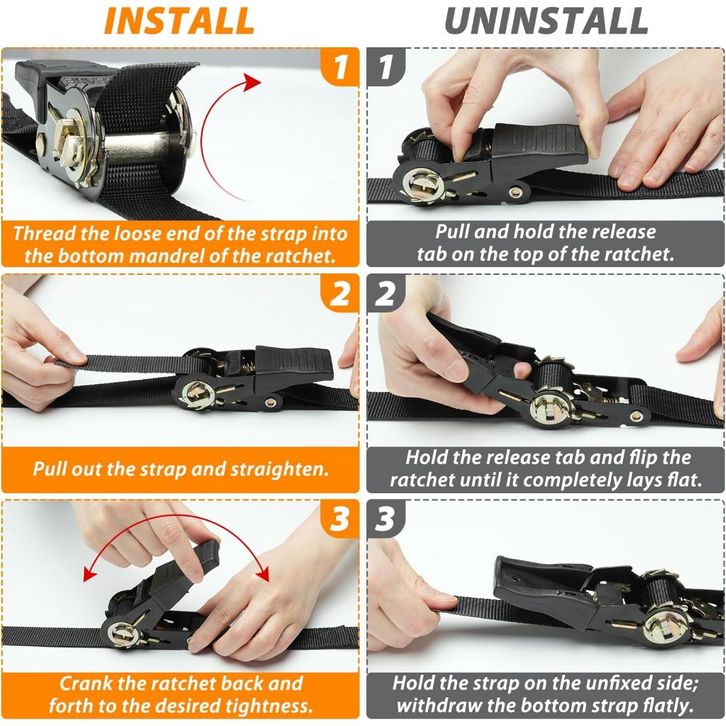 INSTALL

1

Thread the loose end of the strap into the bottom mandrel of the ratchet.

2

Pull out the strap and straighten.

3

Crank the ratchet back and forth to the desired tightness.

UNINSTALL

1

Pull and hold the release tab on the top of the ratchet.

2

Hold the release tab and flip the ratchet until it completely lays flat.

3

Hold the strap on the unfixed side; withdraw the bottom strap flatly.