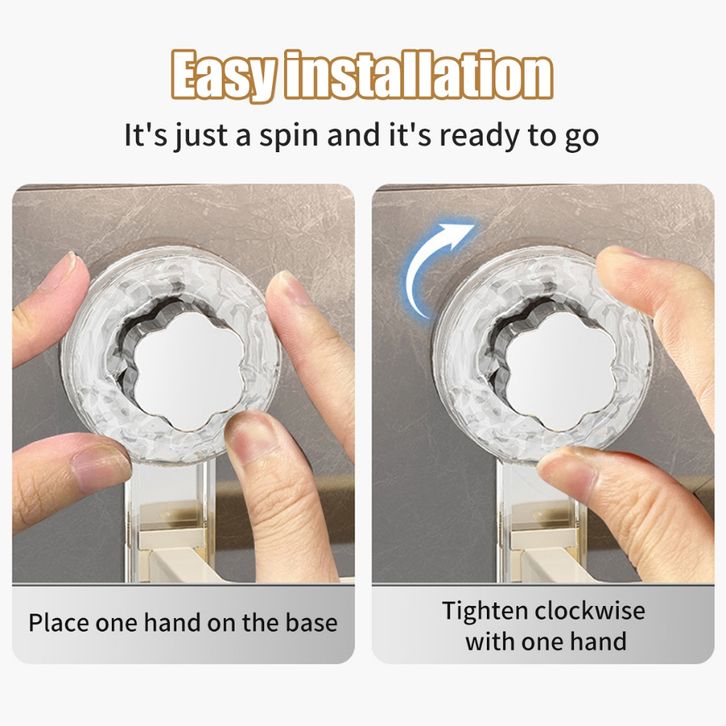 Easy installation

It's just a spin and it's ready to go

Place one hand on the base

Tighten clockwise with one hand