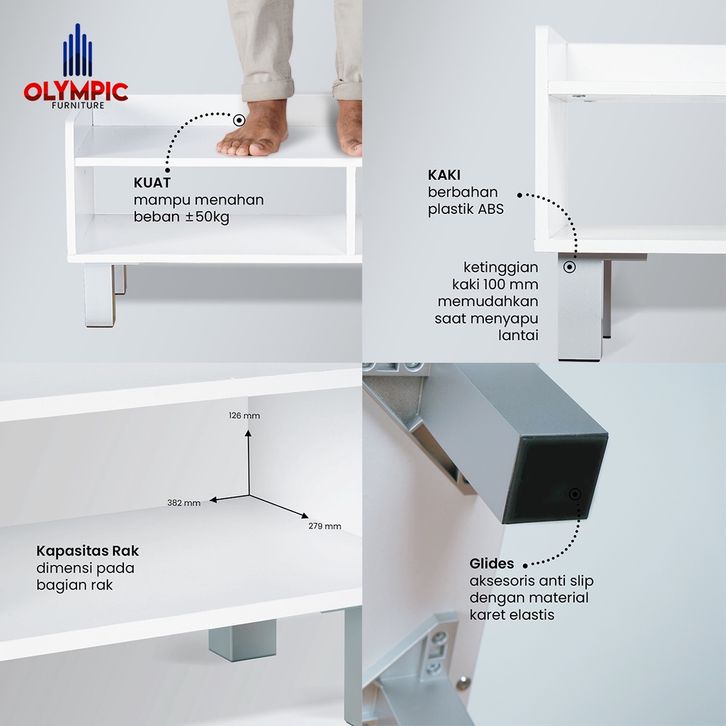 OLYMPIC
FURNITURE

KUAT
mampu menahan beban ±50kg

KAKI
berbahan plastik ABS

ketinggian kaki 100 mm memudahkan saat menyapu lantai

126 mm
382 mm
279 mm

Kapasitas Rak
dimensi pada bagian rak

Glides
aksesoris anti slip dengan material karet elastis