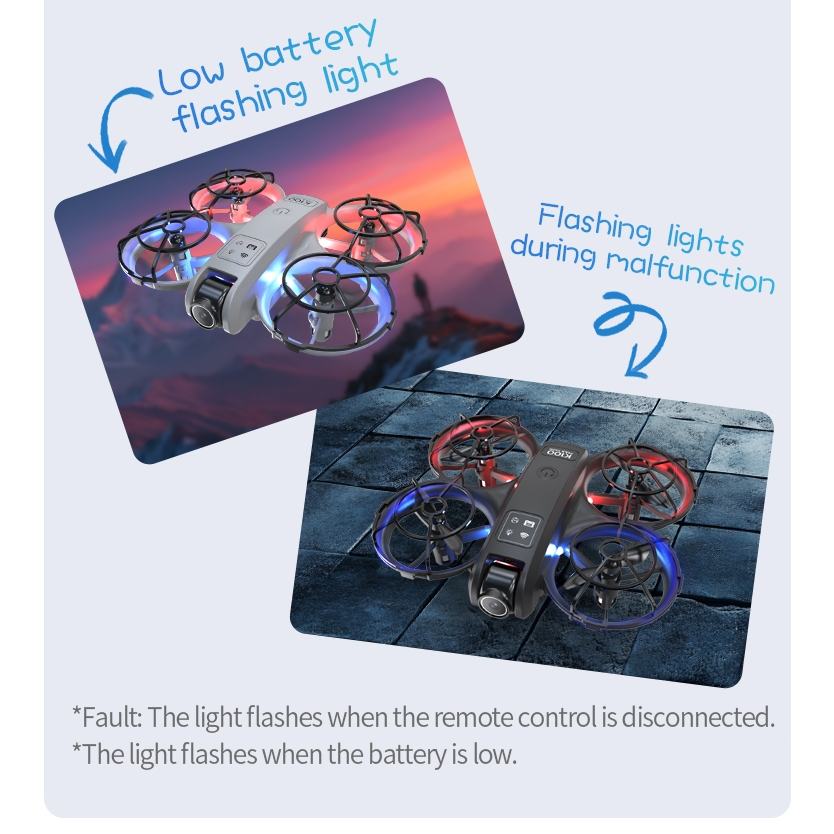 Low battery flashing light

Flashing lights during malfunction

K100

K100

*Fault: The light flashes when the remote control is disconnected.
*The light flashes when the battery is low.