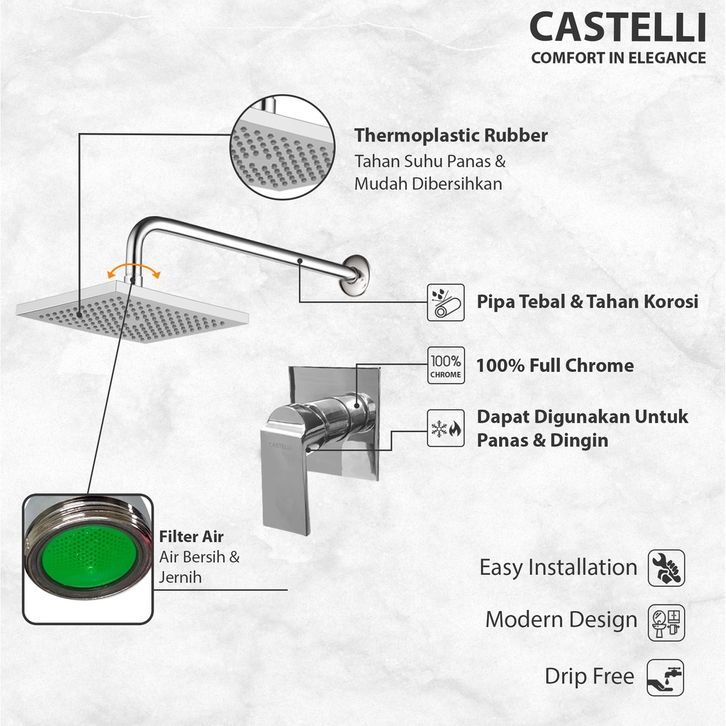 CASTELLI
COMFORT IN ELEGANCE

Thermoplastic Rubber
Tahan Suhu Panas & Mudah Dibersihkan

Pipa Tebal & Tahan Korosi

100% CHROME

100% Full Chrome

Dapat Digunakan Untuk Panas & Dingin

CASTELLI

Filter Air
Air Bersih & Jernih

Easy Installation

Modern Design

Drip Free