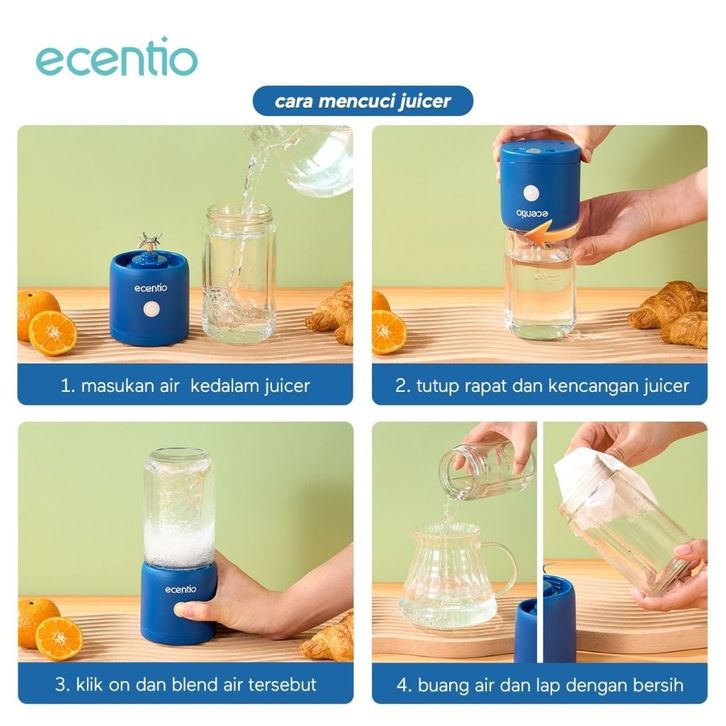 ecentio

cara mencuci juicer

ecentio

1. masukan air kedalam juicer

ecentio

2. tutup rapat dan kencangan juicer

ecentio

3. klik on dan blend air tersebut

4. buang air dan lap dengan bersih