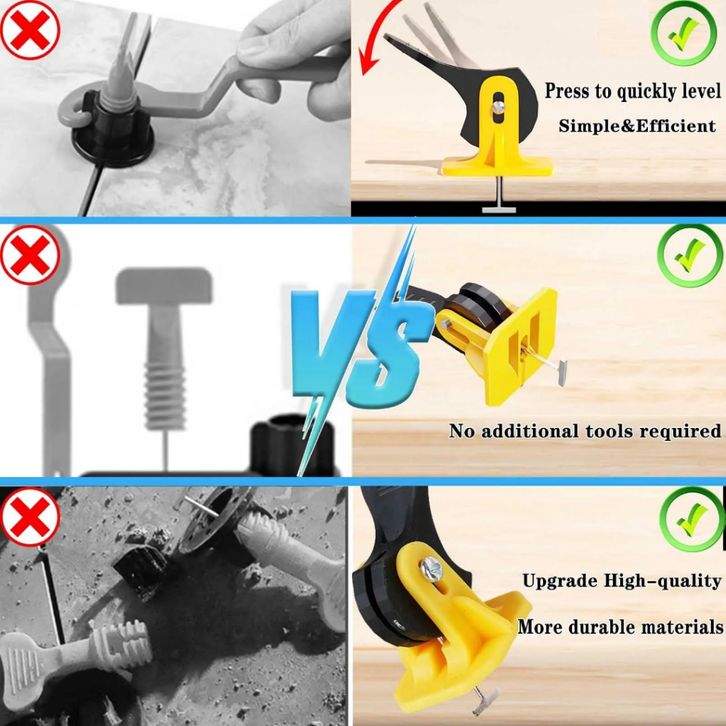 Press to quickly level
Simple&Efficient

VS

No additional tools required

Upgrade High-quality
More durable materials