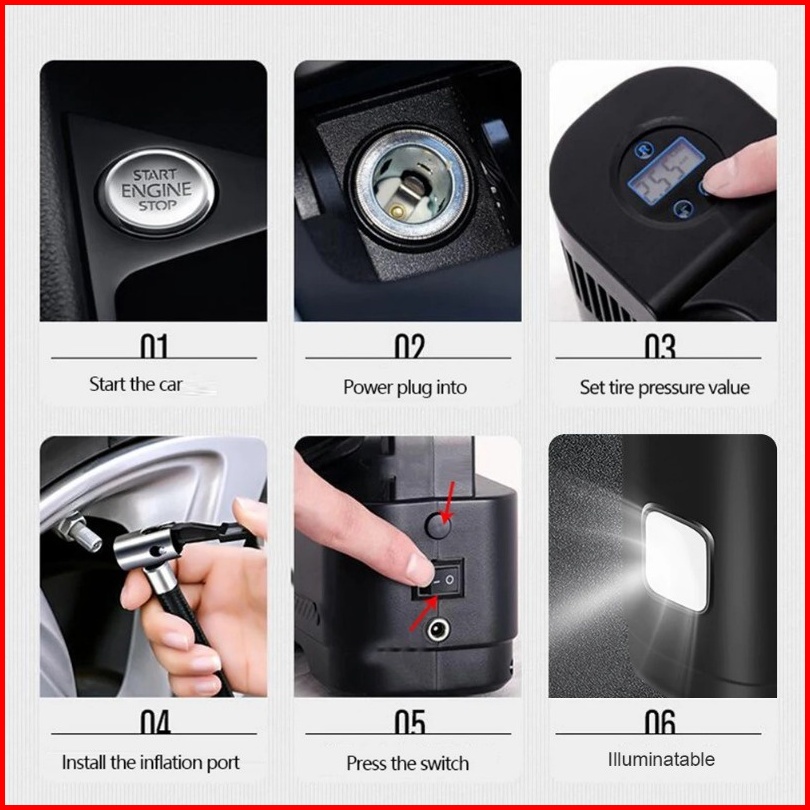 START ENGINE STOP

01
Start the car

02
Power plug into

35.5

03
Set tire pressure value

04
Install the inflation port

05
Press the switch

06
Illuminatable