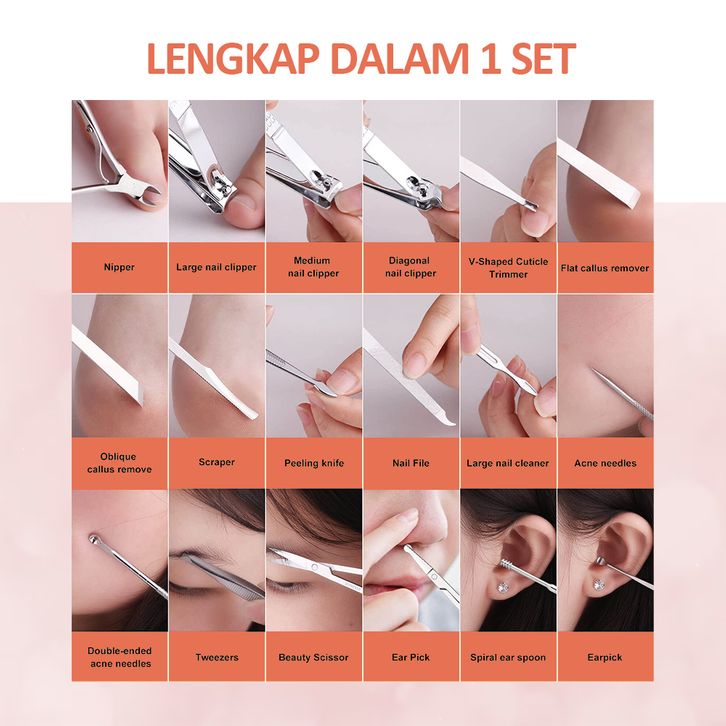 LENGKAP DALAM 1 SET

Nipper

Large nail clipper

Medium nail clipper

Diagonal nail clipper

V-Shaped Cuticle Trimmer

Flat callus remover

Oblique callus remove

Scraper

Peeling knife

Nail File

Large nail cleaner

Acne needles

Double-ended acne needles

Tweezers

Beauty Scissor

Ear Pick

Spiral ear spoon

Earpick