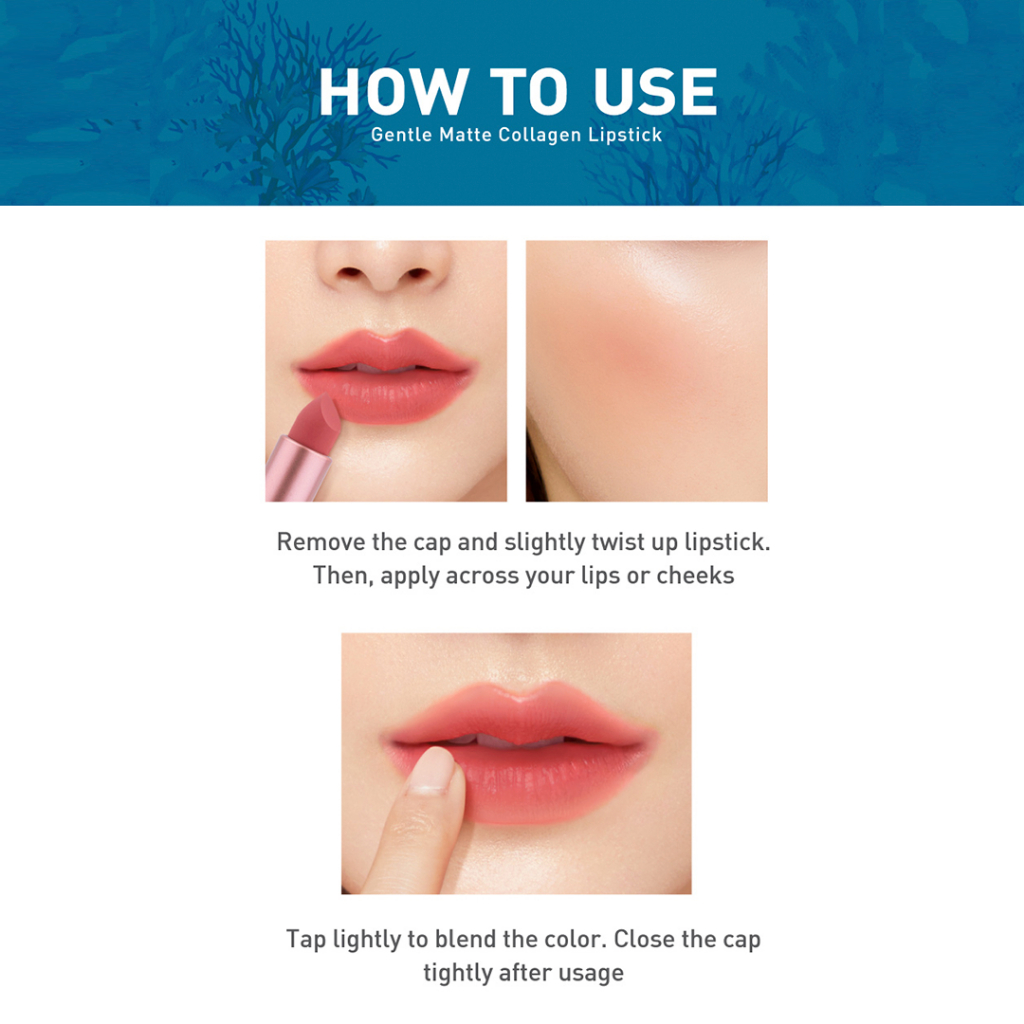 HOW TO USE
Gentle Matte Collagen Lipstick

Remove the cap and slightly twist up lipstick. Then, apply across your lips or cheeks

Tap lightly to blend the color. Close the cap tightly after usage