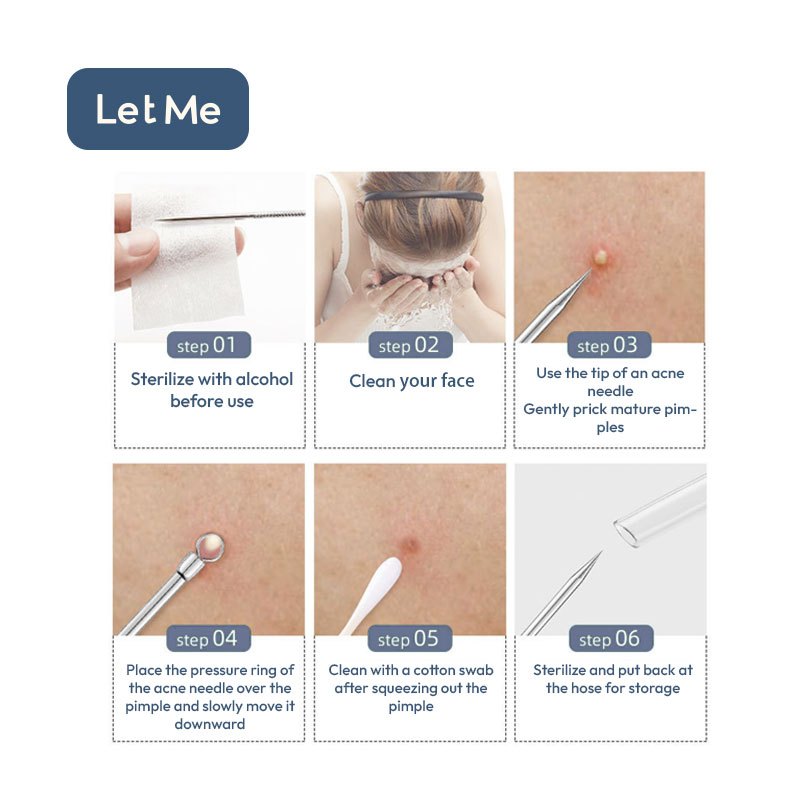 Let Me

step 01
Sterilize with alcohol before use

step 02
Clean your face

step 03
Use the tip of an acne needle
Gently prick mature pimples

step 04
Place the pressure ring of the acne needle over the pimple and slowly move it downward

step 05
Clean with a cotton swab after squeezing out the pimple

step 06
Sterilize and put back at the hose for storage