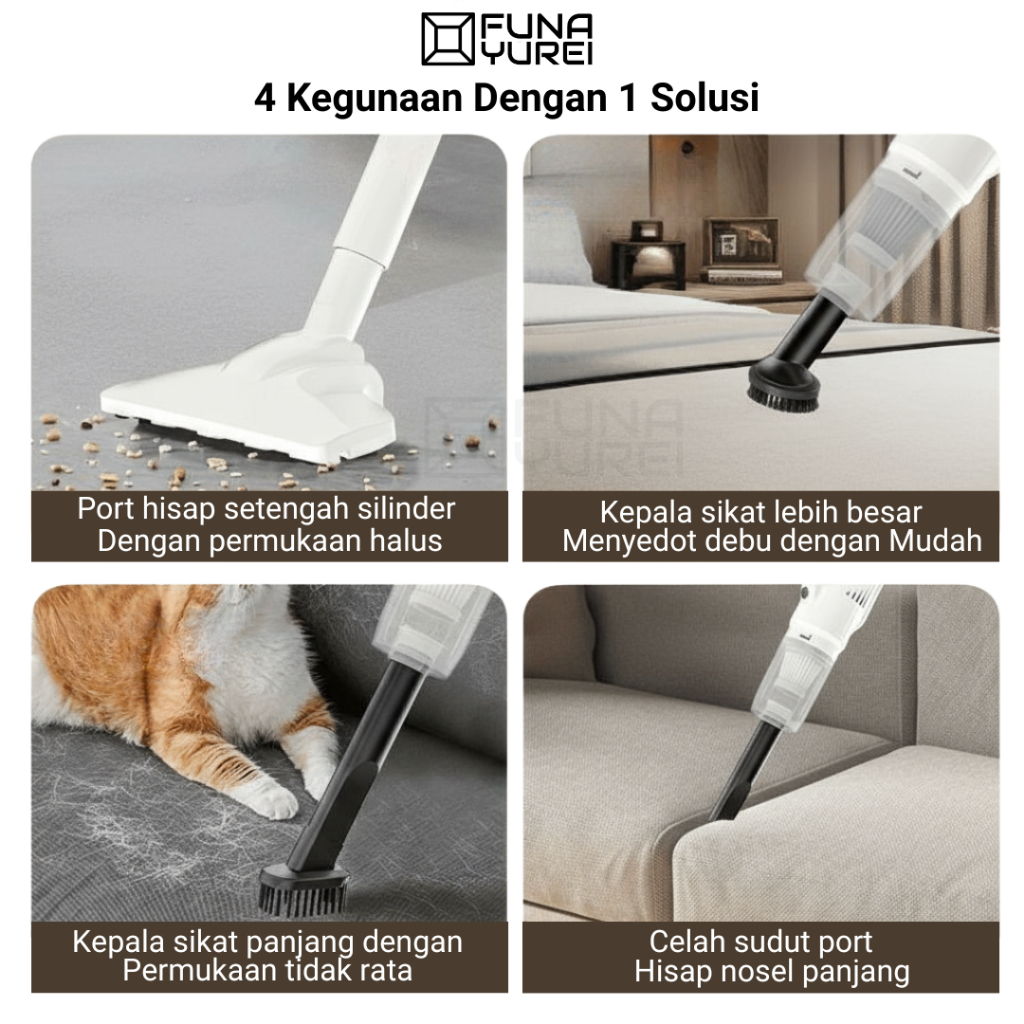 FUNA YUREI
4 Kegunaan Dengan 1 Solusi

FUNA YUREI

Port hisap setengah silinder
Dengan permukaan halus

Kepala sikat lebih besar
Menyedot debu dengan Mudah

Kepala sikat panjang dengan
Permukaan tidak rata

Celah sudut port
Hisap nosel panjang