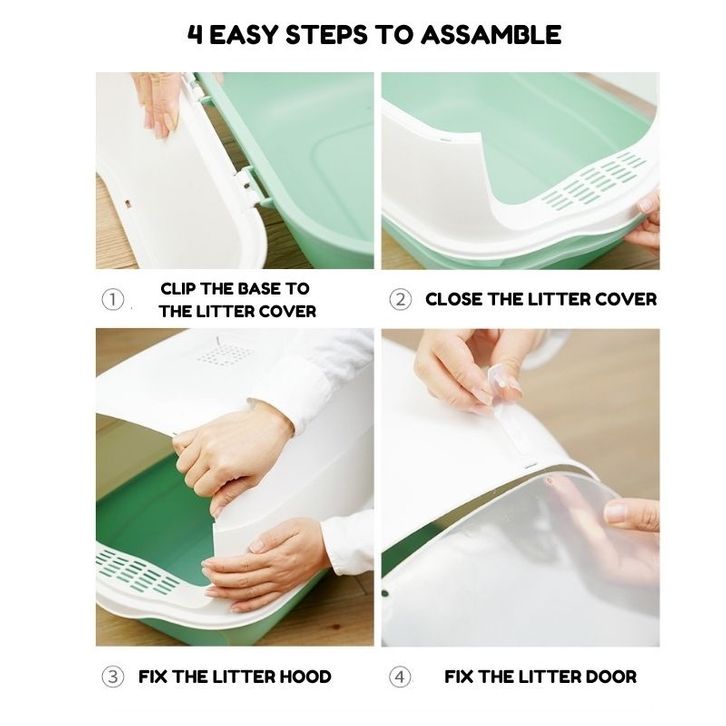 4 EASY STEPS TO ASSAMBLE

① CLIP THE BASE TO THE LITTER COVER

② CLOSE THE LITTER COVER

③ FIX THE LITTER HOOD

④ FIX THE LITTER DOOR