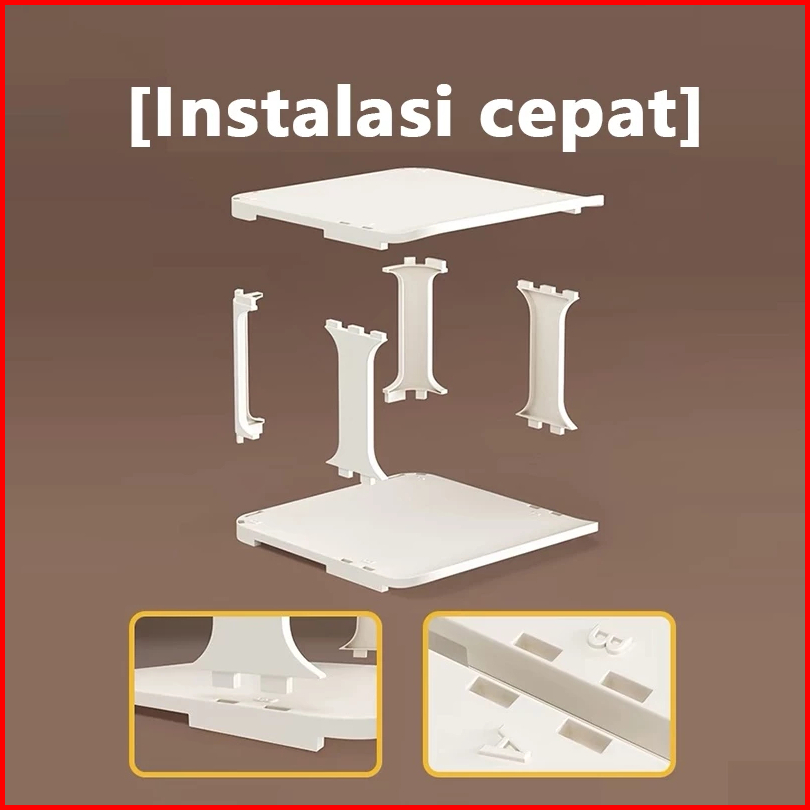 [Instalasi cepat]

B

A