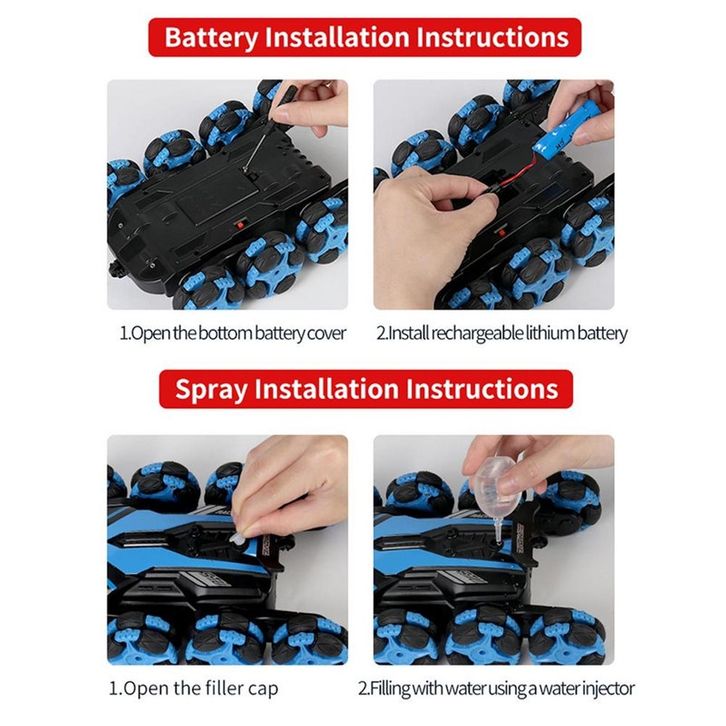 Battery Installation Instructions

1.Open the bottom battery cover

2.Install rechargeable lithium battery

Spray Installation Instructions

1.Open the filler cap

2.Filling with water using a water injector